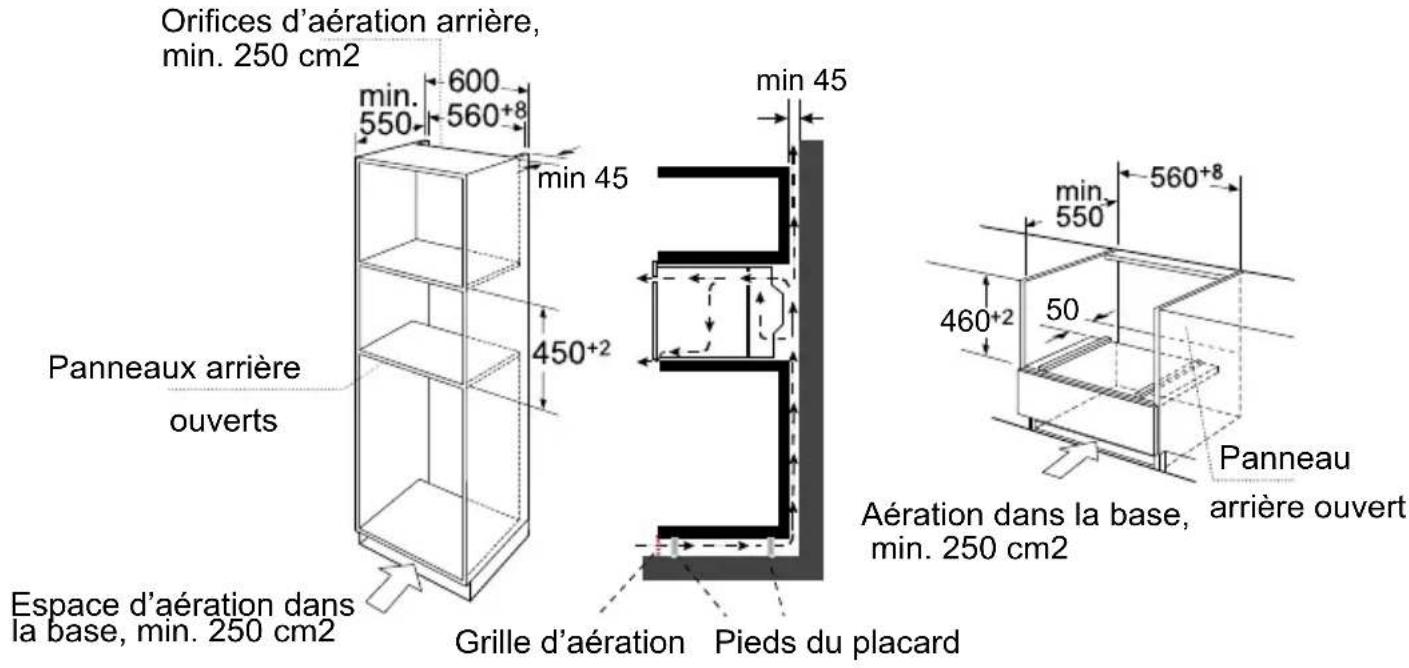 Orifices d'aération arrière, min. 250 cm2

min. 550

600

$560^{+8}$

min 45

$450^{+2}$

Panneaux arrière

ouverts

Espace d'aération dans la base, min. 250 cm2

min 45

Grille d'aération

Pieds du placard

min. 550

$560^{+8}$

$460^{+2}$

50

Panneau

arrière ouvert

Aération dans la base, min. 250 cm2