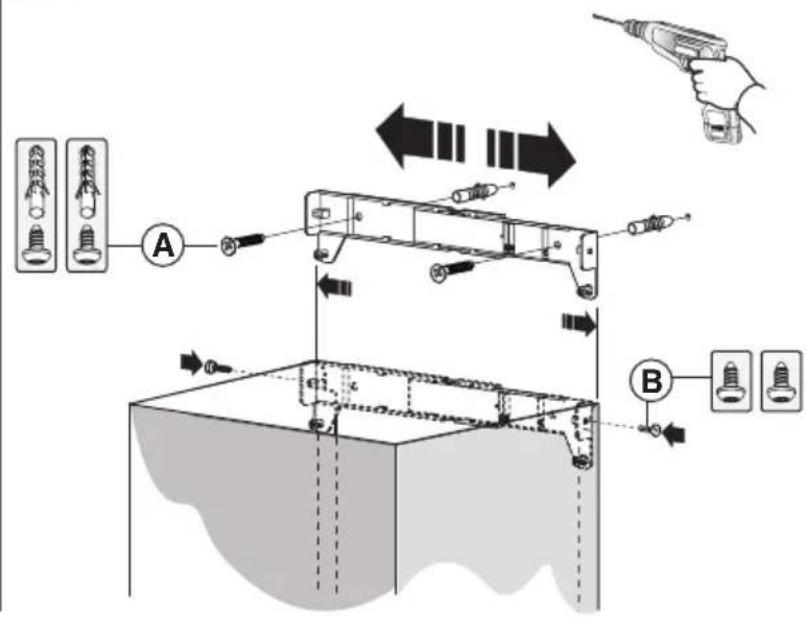 A

B