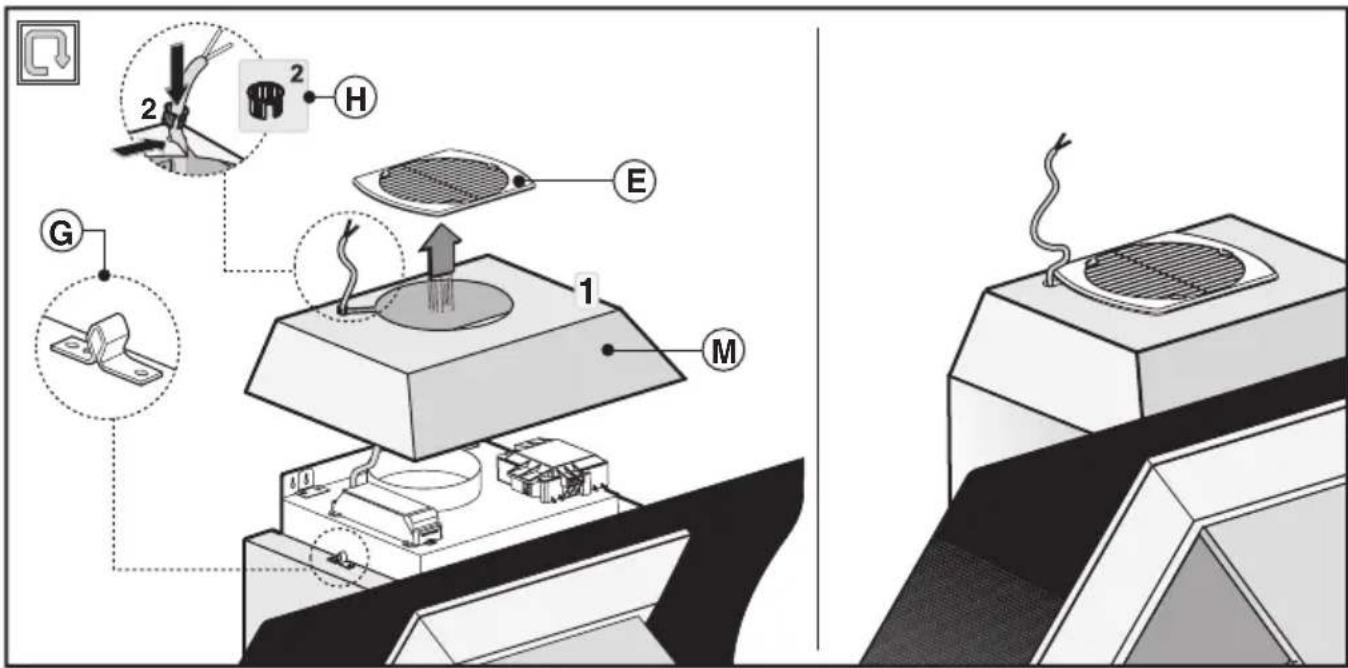 2
2
H
E
G
1
M