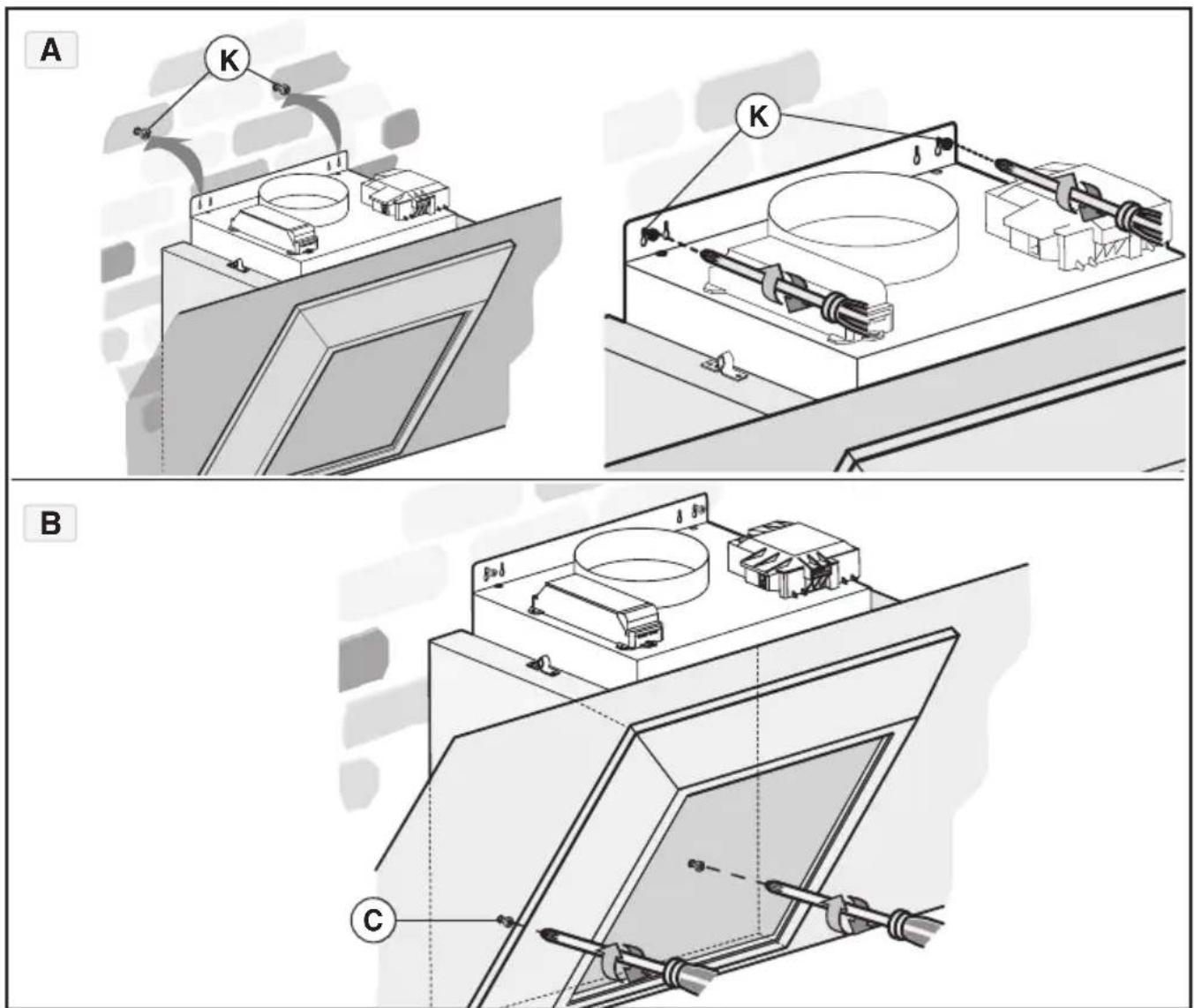 A
K
K
B
C