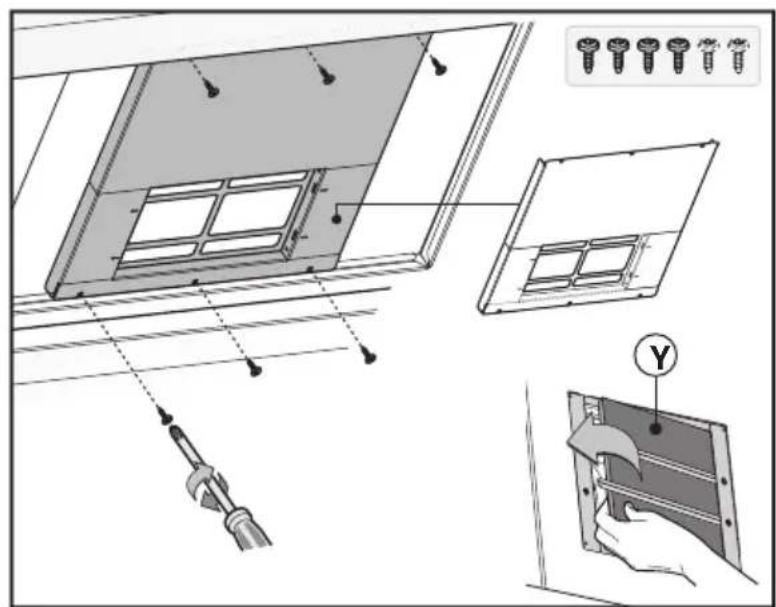 Y