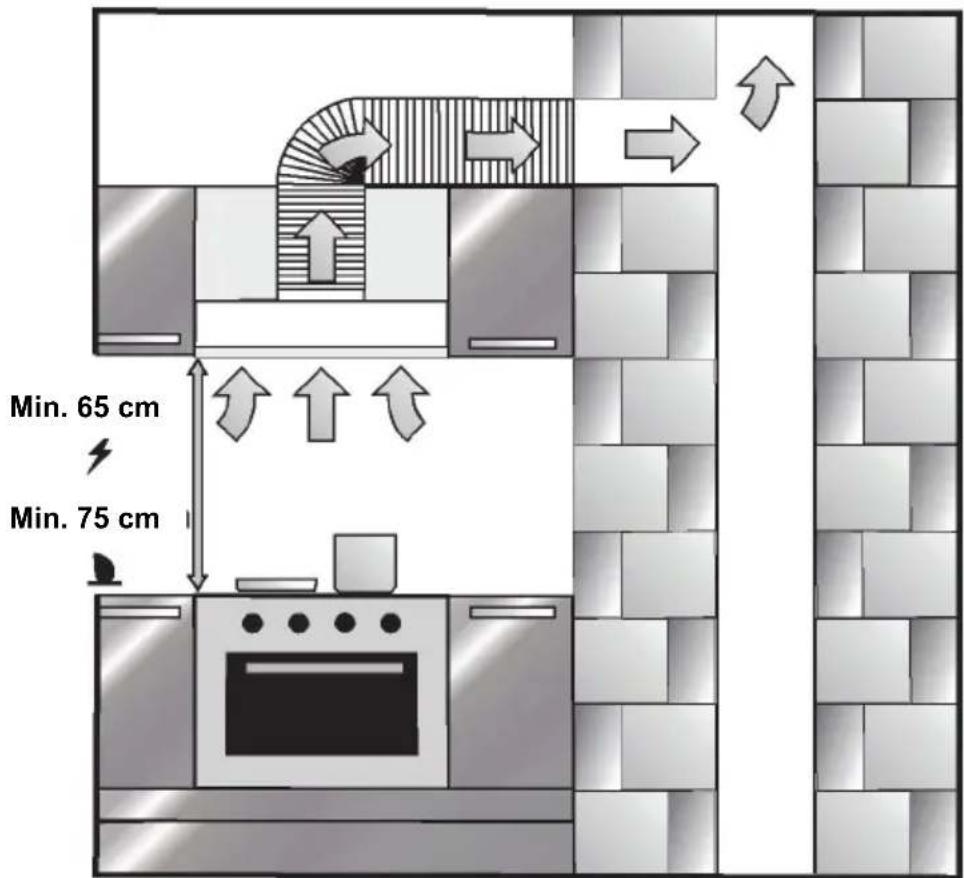 Min. 65 cm

Min. 75 cm