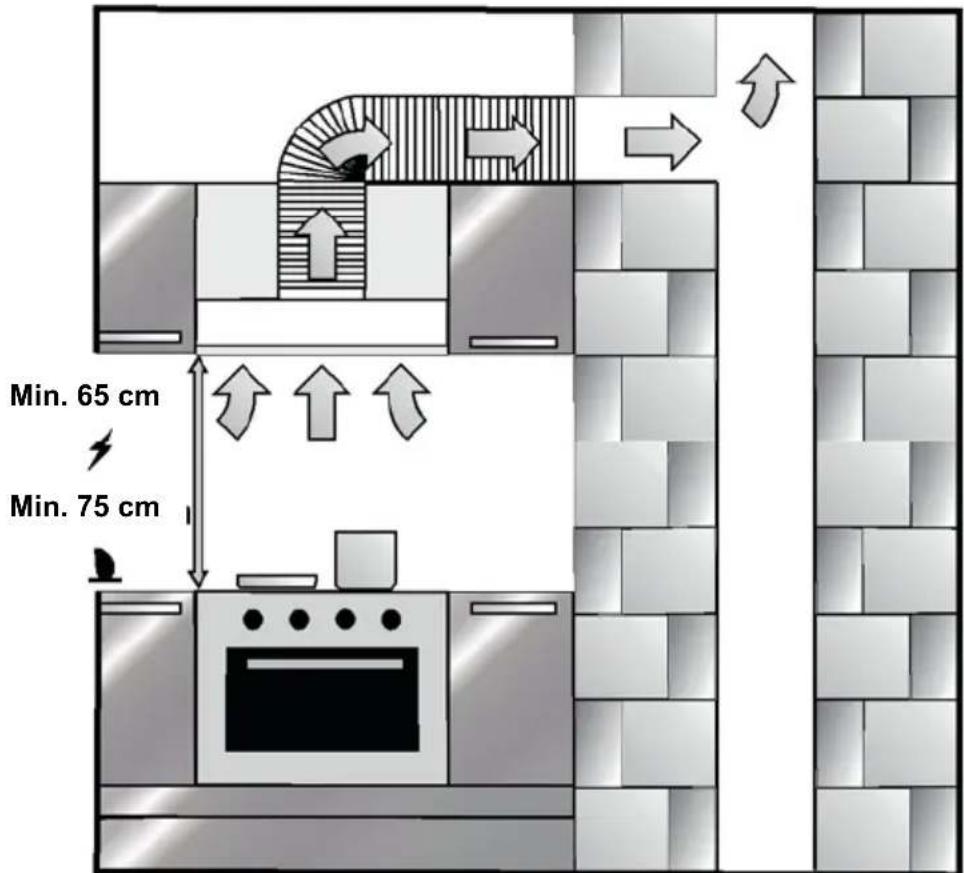 Min. 65 cm

Min. 75 cm