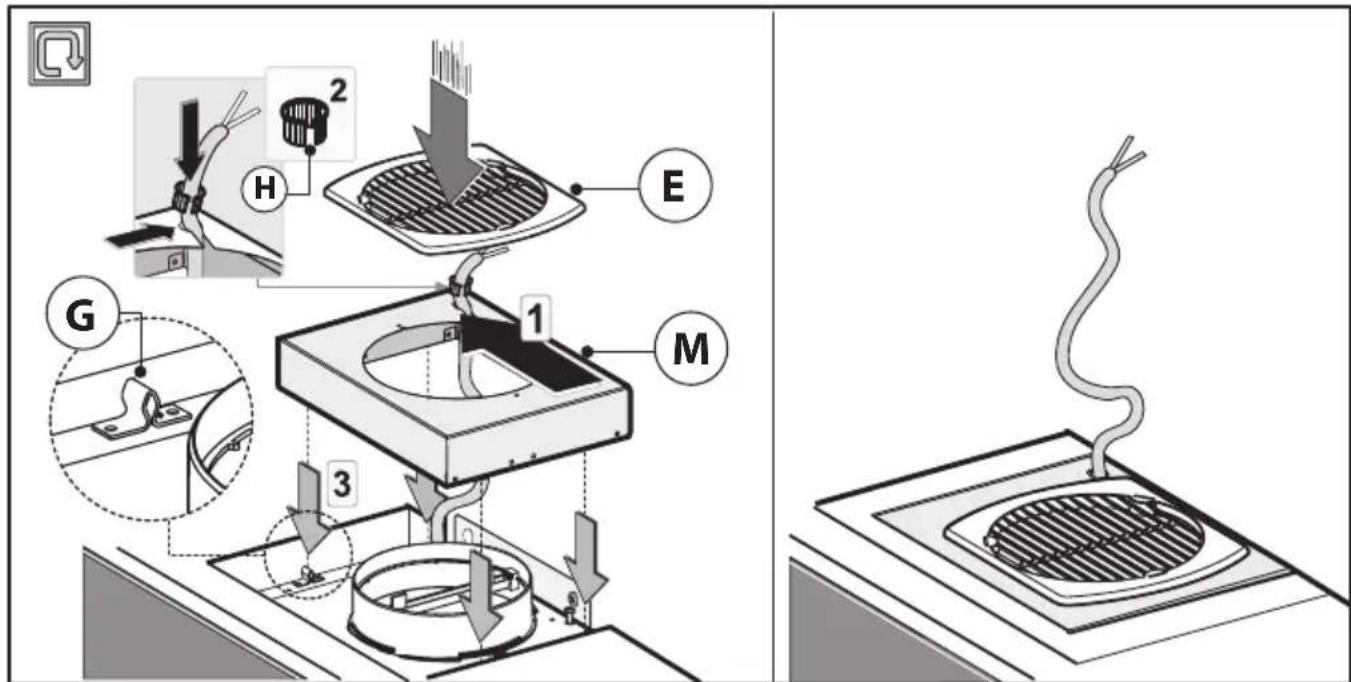 2
H
E
G
1
M
3