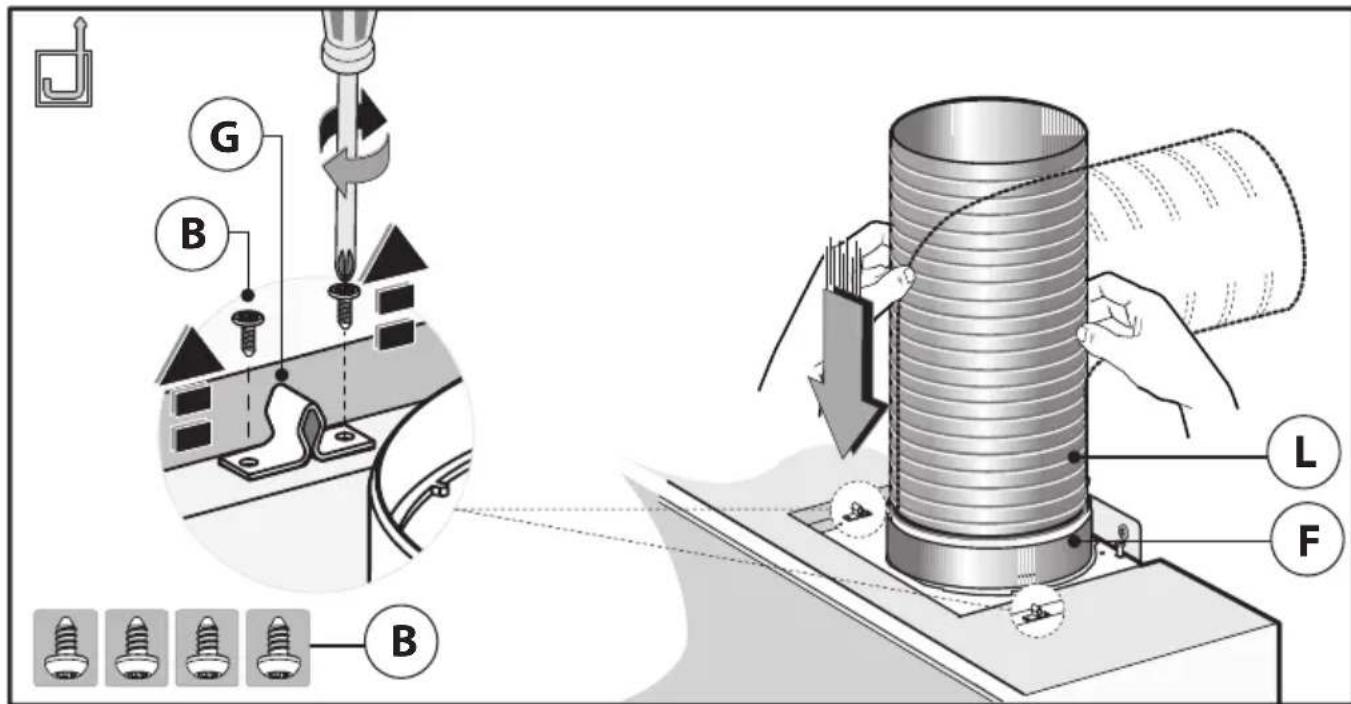 G

B

L

F

B