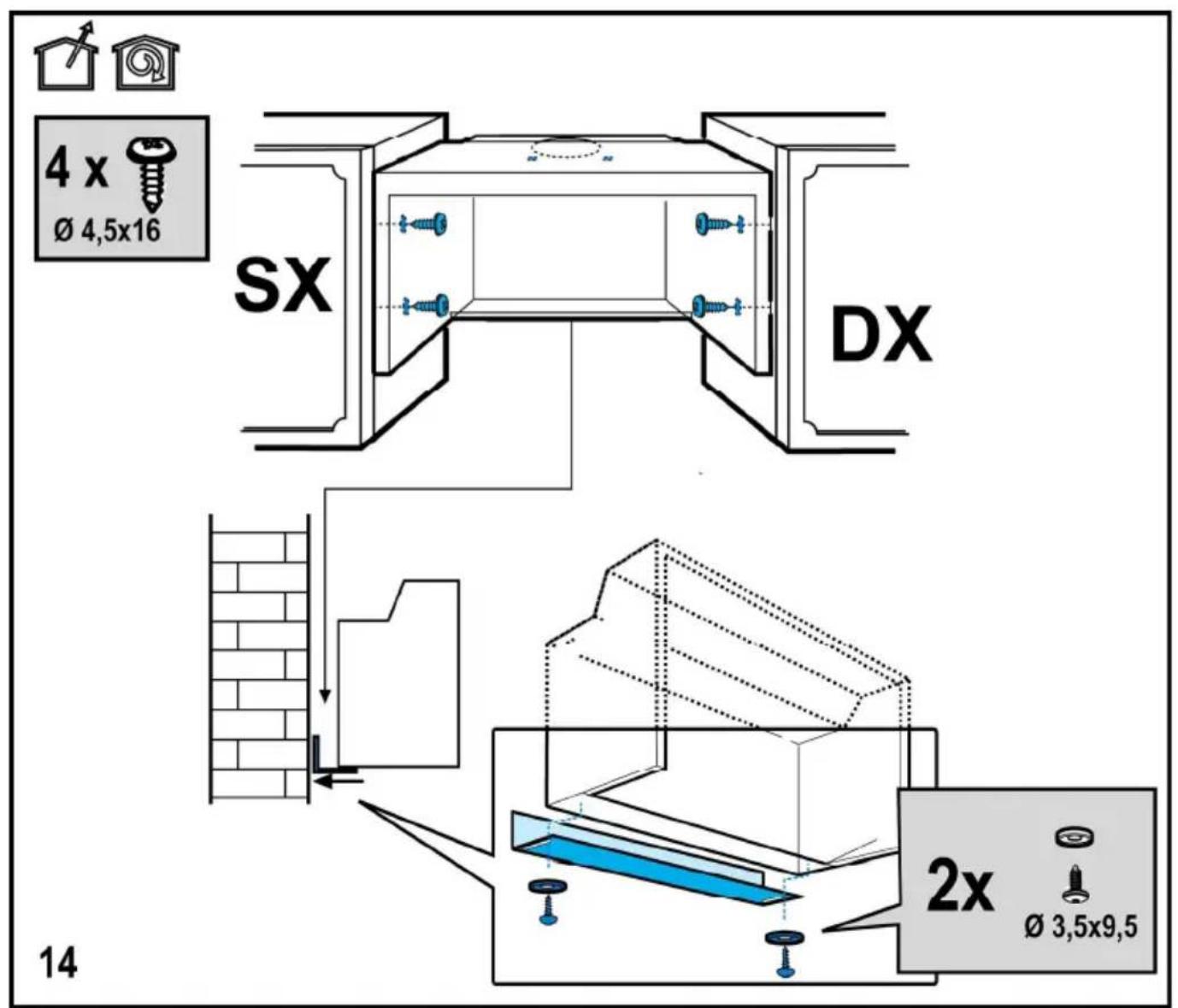 4 x
Ø 4,5x16

SX

DX

2x
Ø 3,5x9,5

14