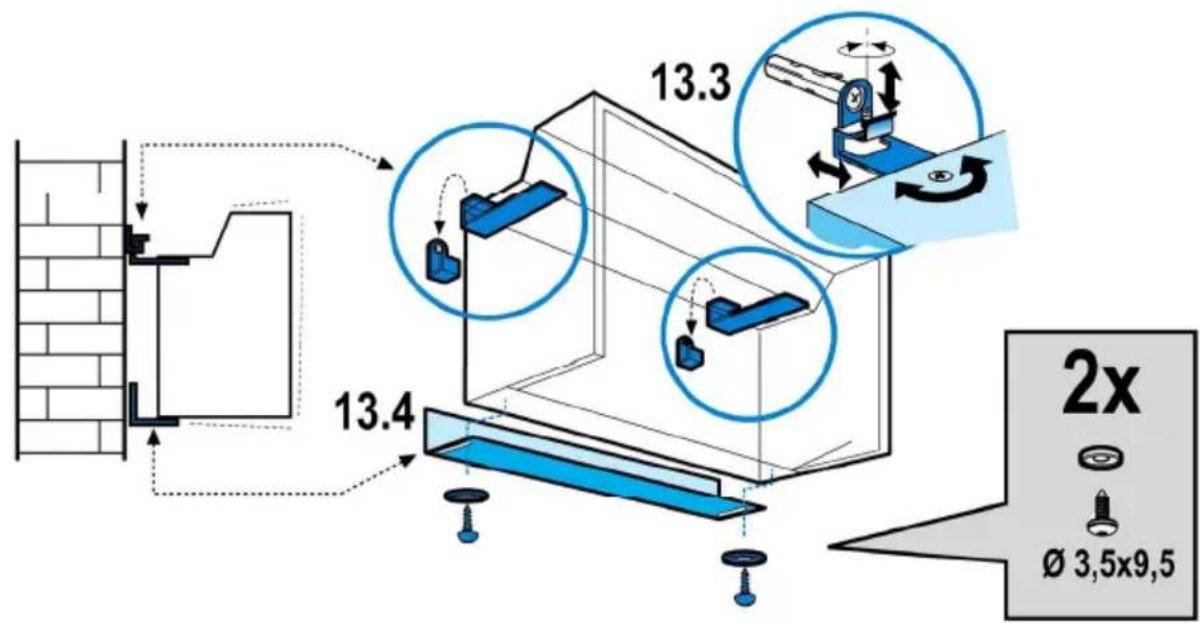 13.3

13.4

2x

Ø 3,5x9,5