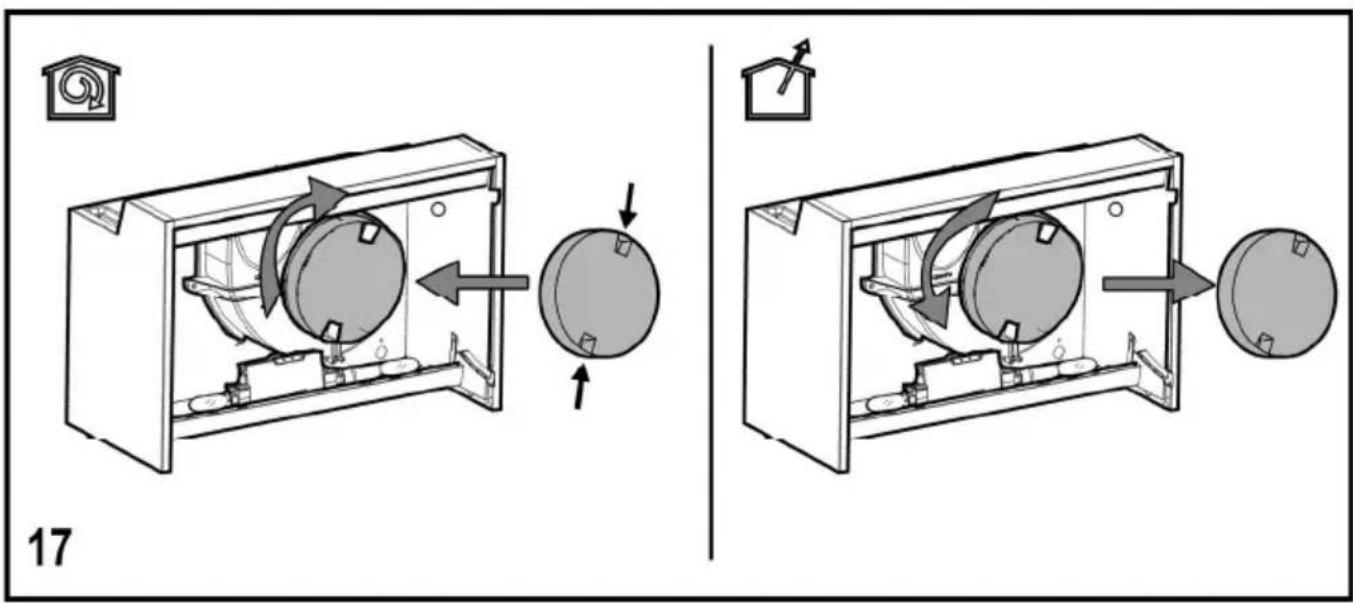 17