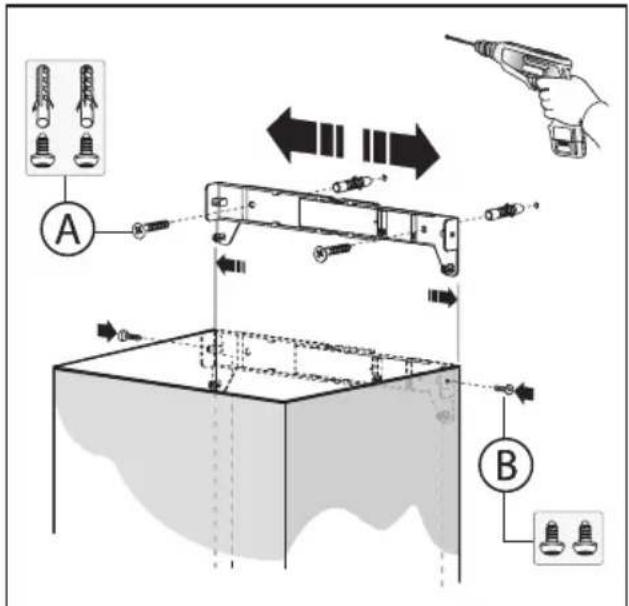 A

B