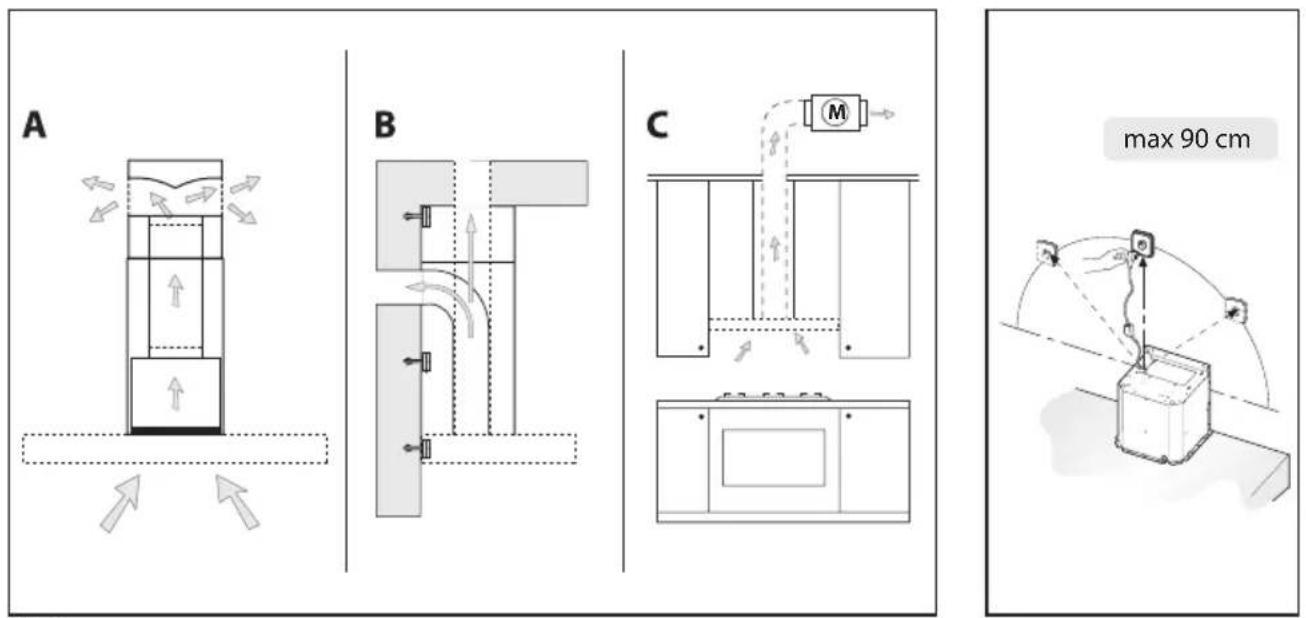 A

B

C

M

max 90 cm