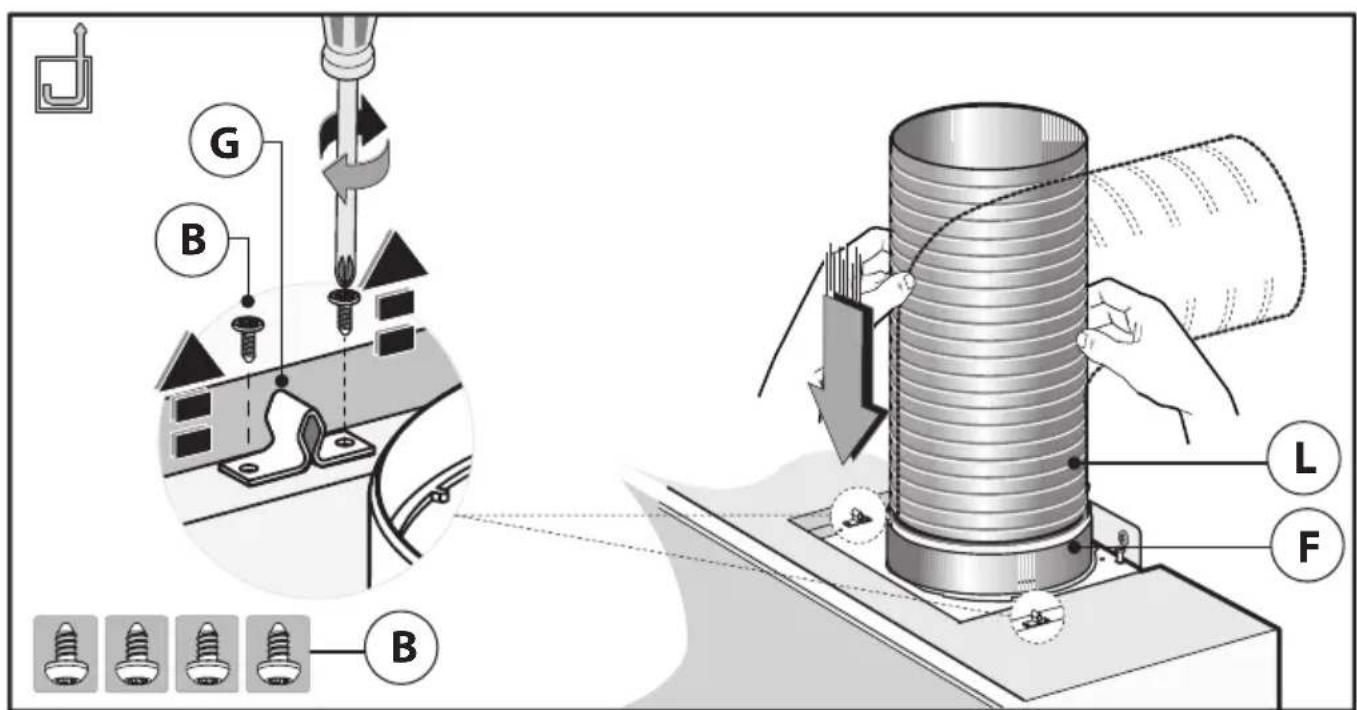 G
B
L
F
B