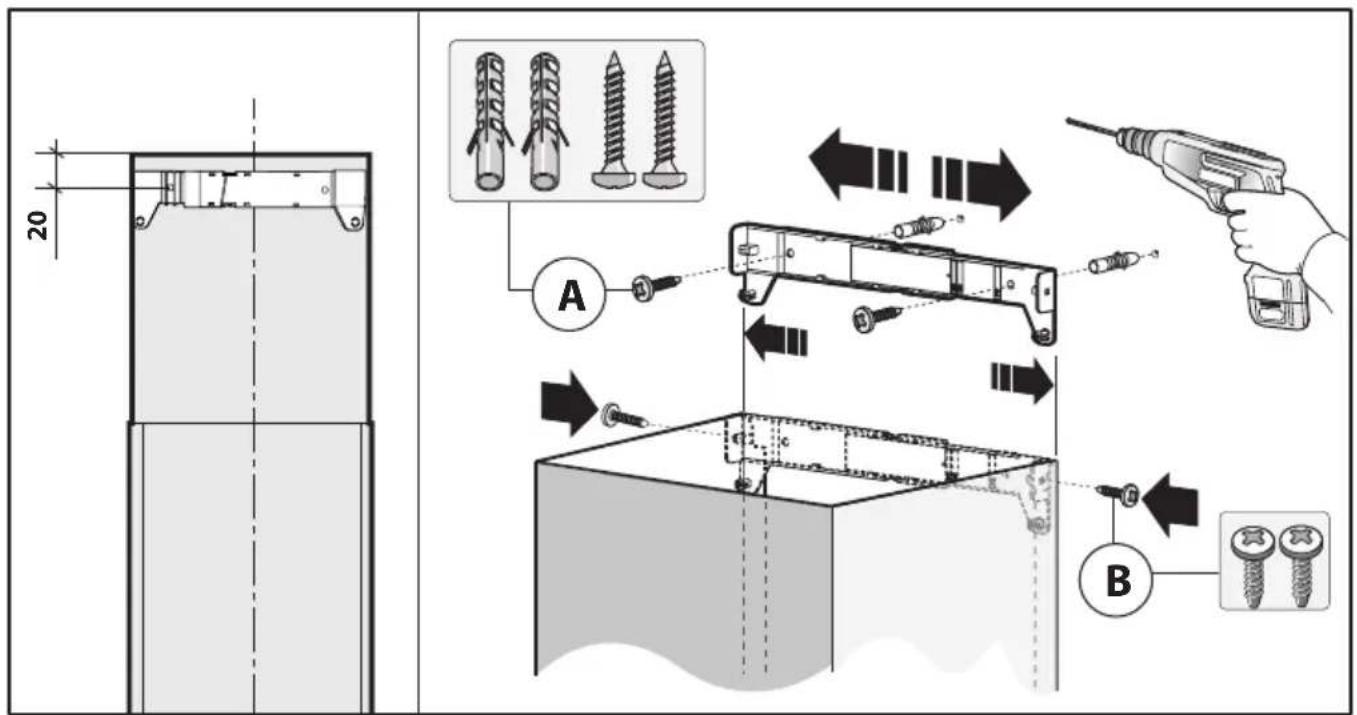 20

A

B