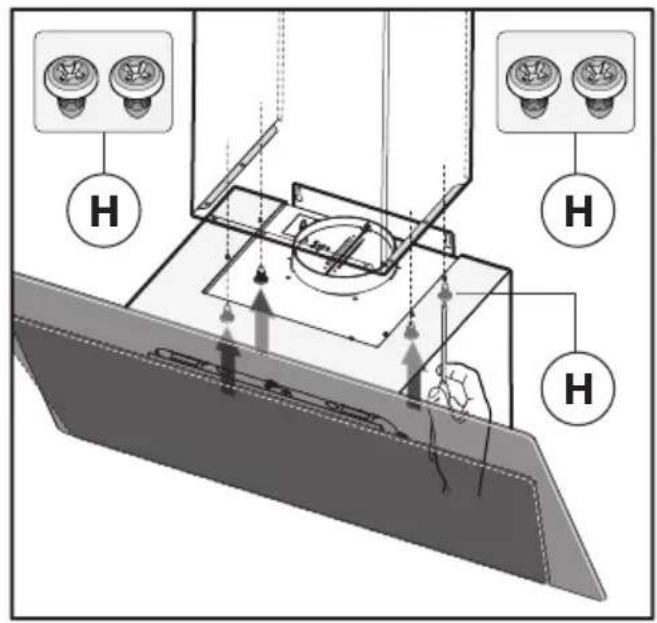 H
H
H