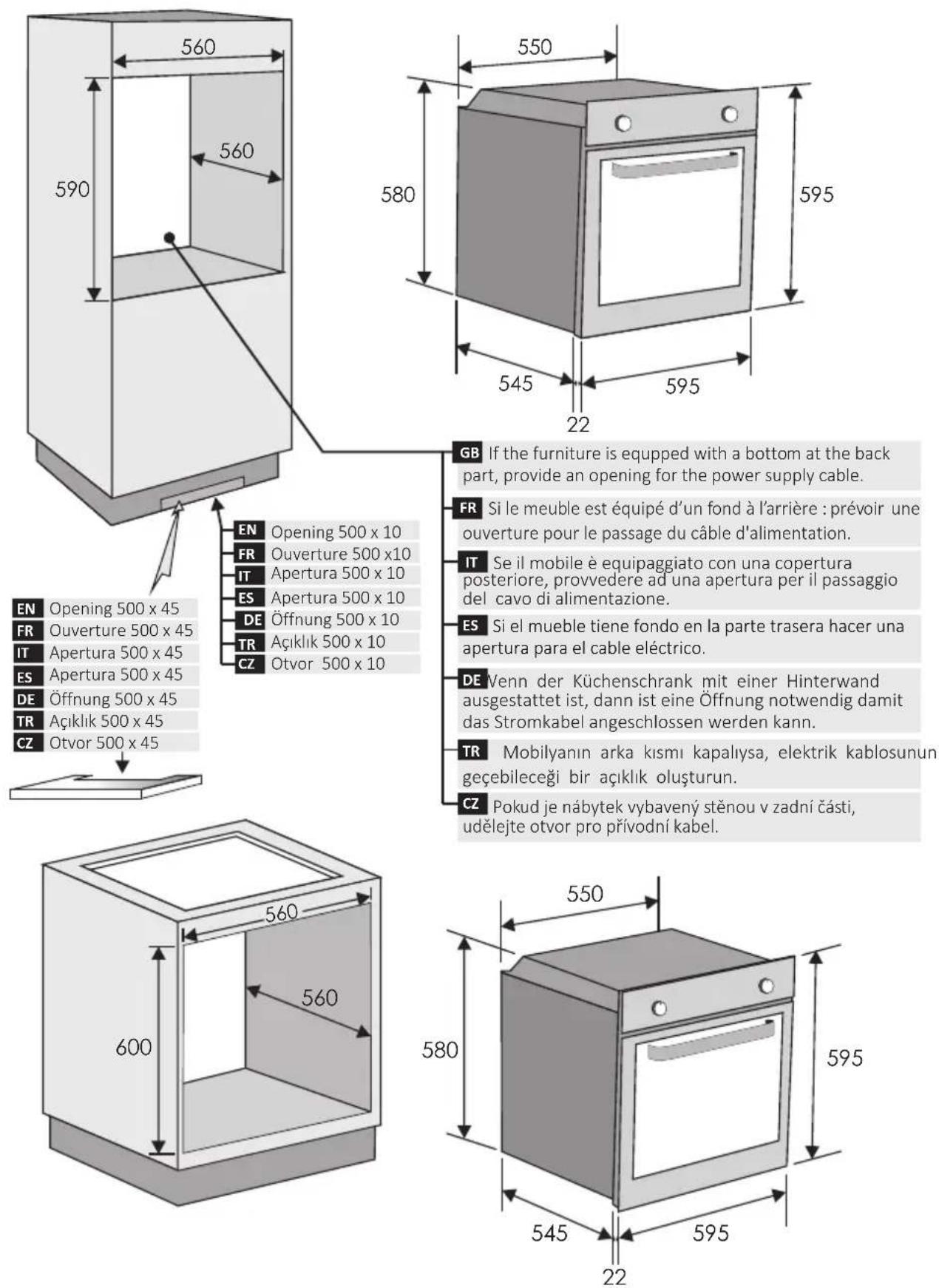 560
590
560

550
580
595
545
595
22

GB If the furniture is equpped with a bottom at the back part, provide an opening for the power supply cable.

FR Si le meuble est équipé d'un fond à l'arrière : prévoir une ouverture pour le passage du câble d'alimentation.

IT Se il mobile è equipaggiato con una copertura posteriore, provvedere ad una apertura per il passaggio del cavo di alimentazione.

ES Si el mueble tiene fondo en la parte trasera hacer una apertura para el cable eléctrico.

DE Wenn der Küchenschrank mit einer Hinterwand ausgestattet ist, dann ist eine Öffnung notwendig damit das Stromkabel angeschlossen werden kann.

TR Mobilyanın arka kısmı kapalıysa, elektrik kablosunun geçebileceği bir açıklık oluşturun.

CZ Pokud je nábytek vybavený stěnou v zadní části, udělejte otvor pro přívodní kabel.

EN Opening 500 x 10
FR Ouverture 500 x10
IT Apertura 500 x 10
ES Apertura 500 x 10
DE Öffnung 500 x 10
TR Açıklık 500 x 10
CZ Otvor 500 x 10

EN Opening 500 x 45
FR Ouverture 500 x 45
IT Apertura 500 x 45
ES Apertura 500 x 45
DE Öffnung 500 x 45
TR Açıklık 500 x 45
CZ Otvor 500 x 45

560
600
560

550
580
595
545
595
22