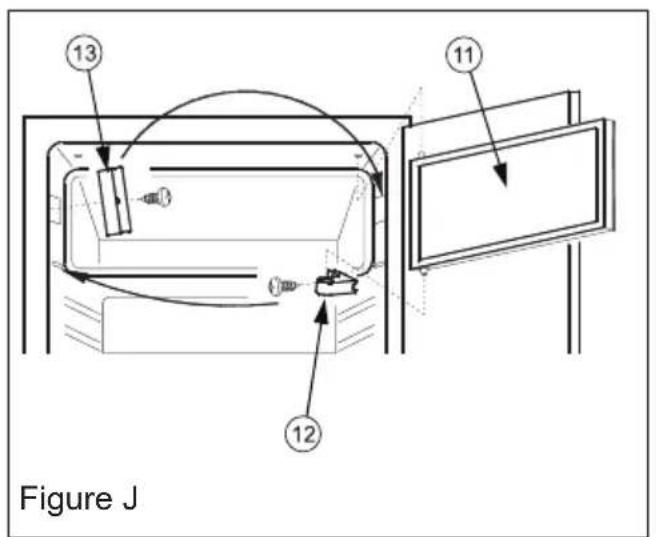 13

11

12

Figure J