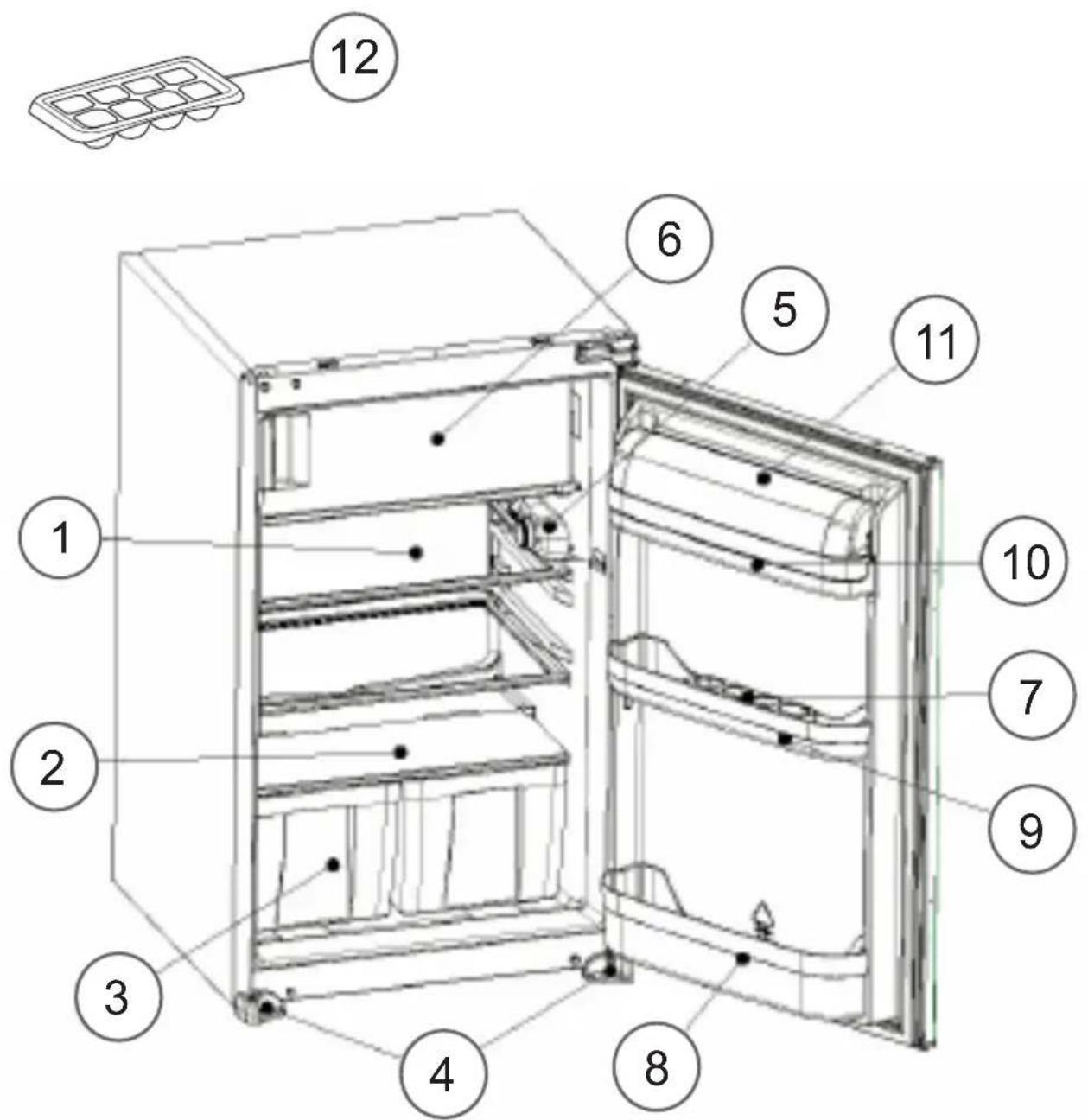 12
6
5
11
1
10
7
2
9
3
4
8