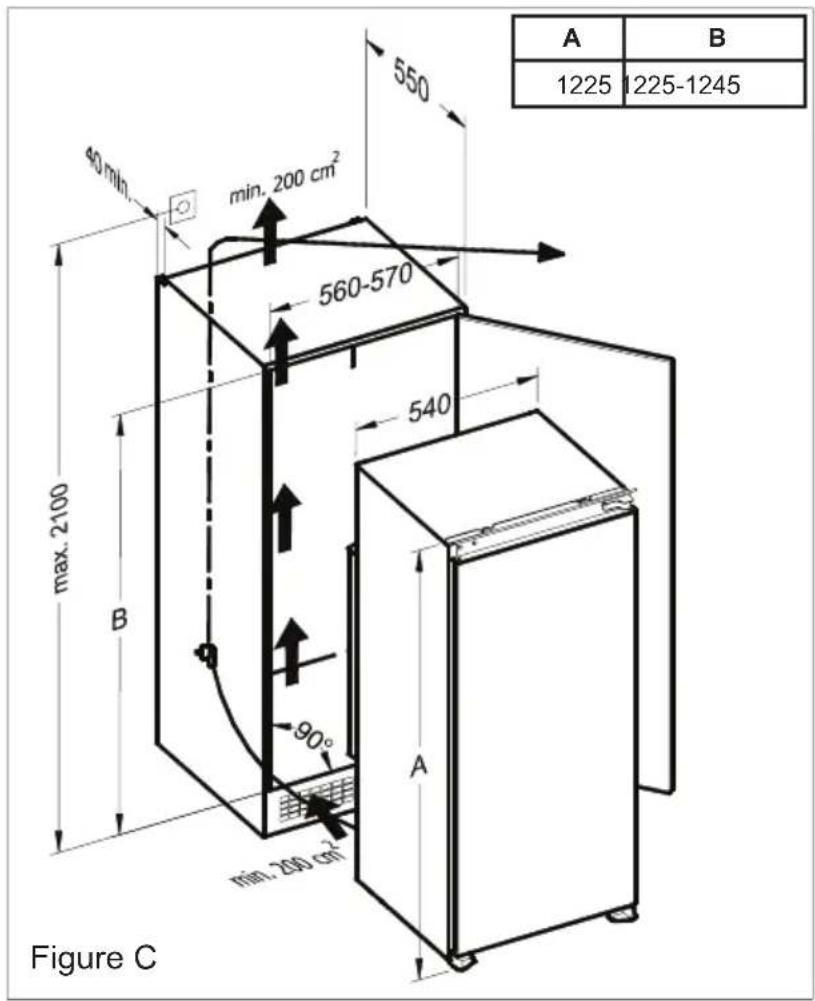 | A | B |
|---|---|
| 1225 | 1225-1245 |

550

40 min.

min. 200 $cm^2$

560-570

540

max. 2100

B

90°

A

min. 200 $cm^2$

Figure C