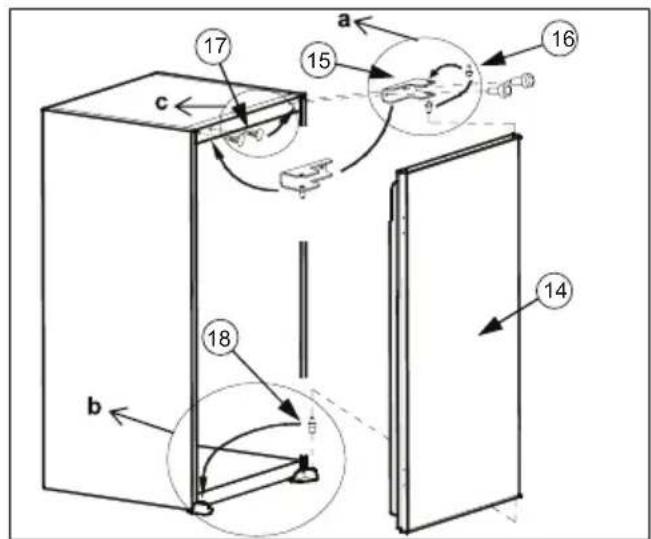 a
17
15
16
c
14
18
b