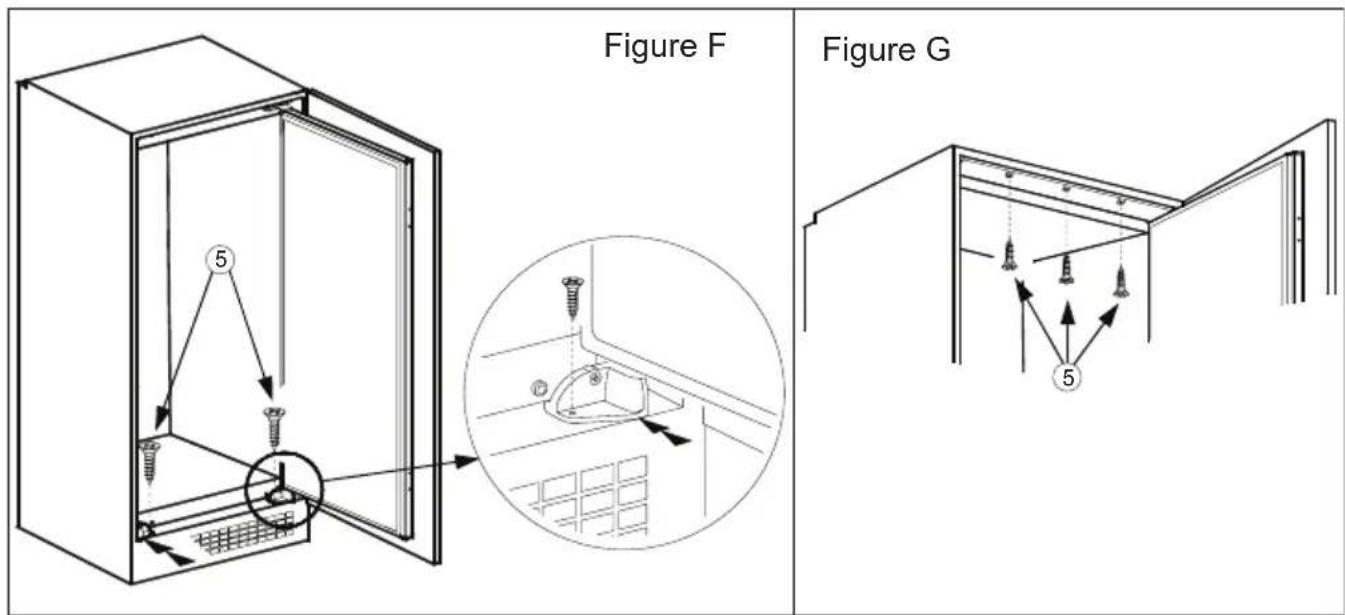 Figure F

5

Figure G

5