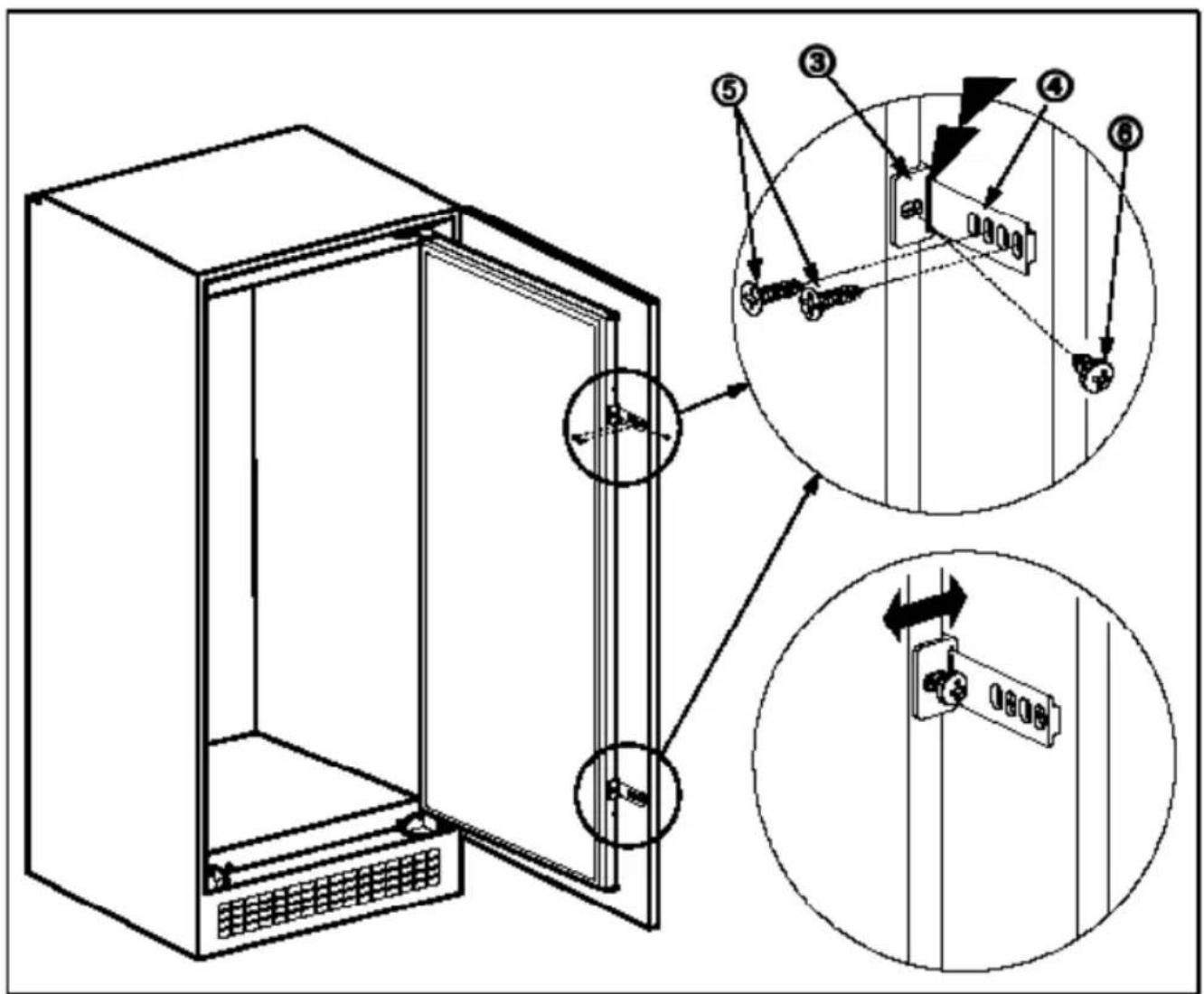 5
3
4
6