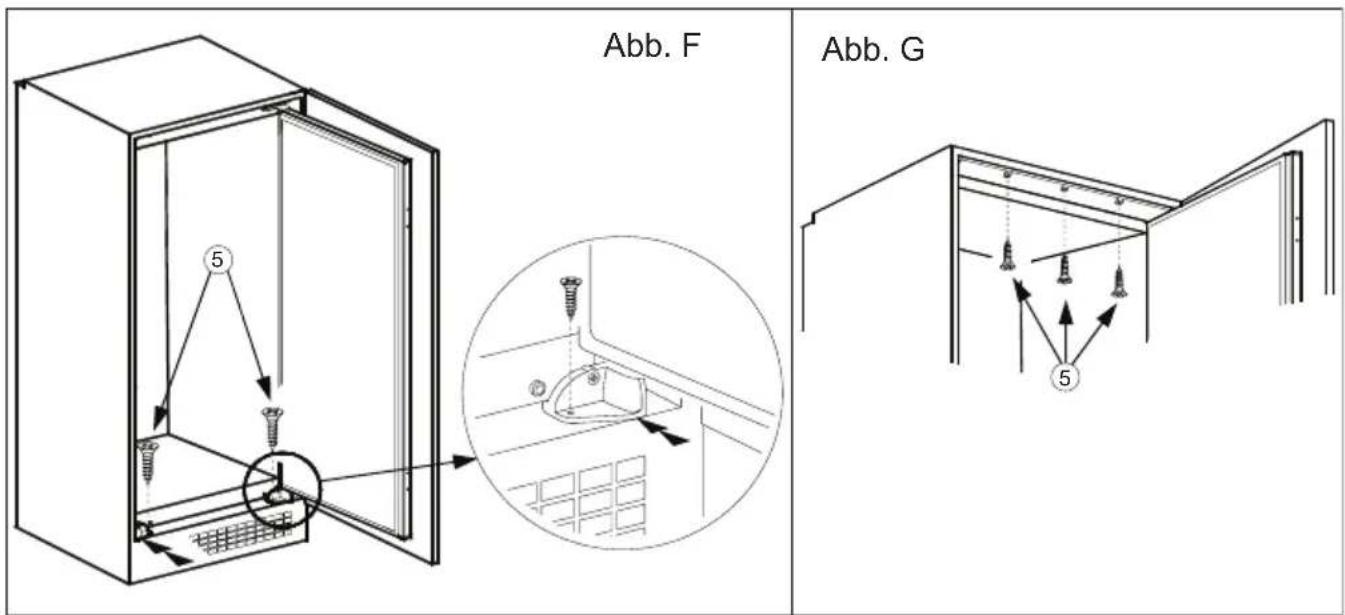 Abb. F

5

Abb. G

5