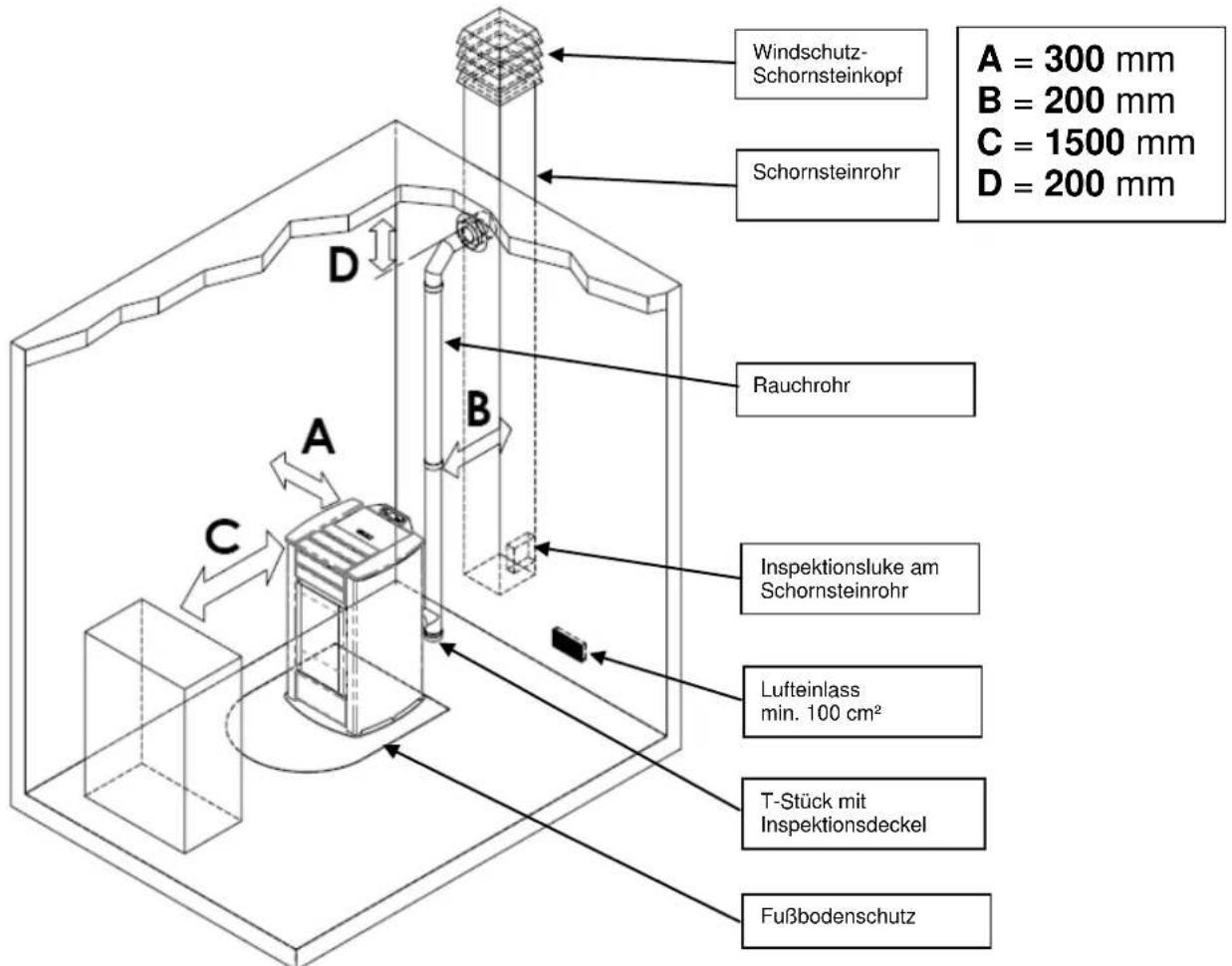 Windschutz-Schornsteinkopf

A = 300 mm
B = 200 mm
C = 1500 mm
D = 200 mm

Schornsteinrohr

D

Rauchrohr

B

A

C

Inspektionsluke am Schornsteinrohr

Lufteinlass min. 100 cm²

T-Stück mit Inspektionsdeckel

Fußbodenschutz