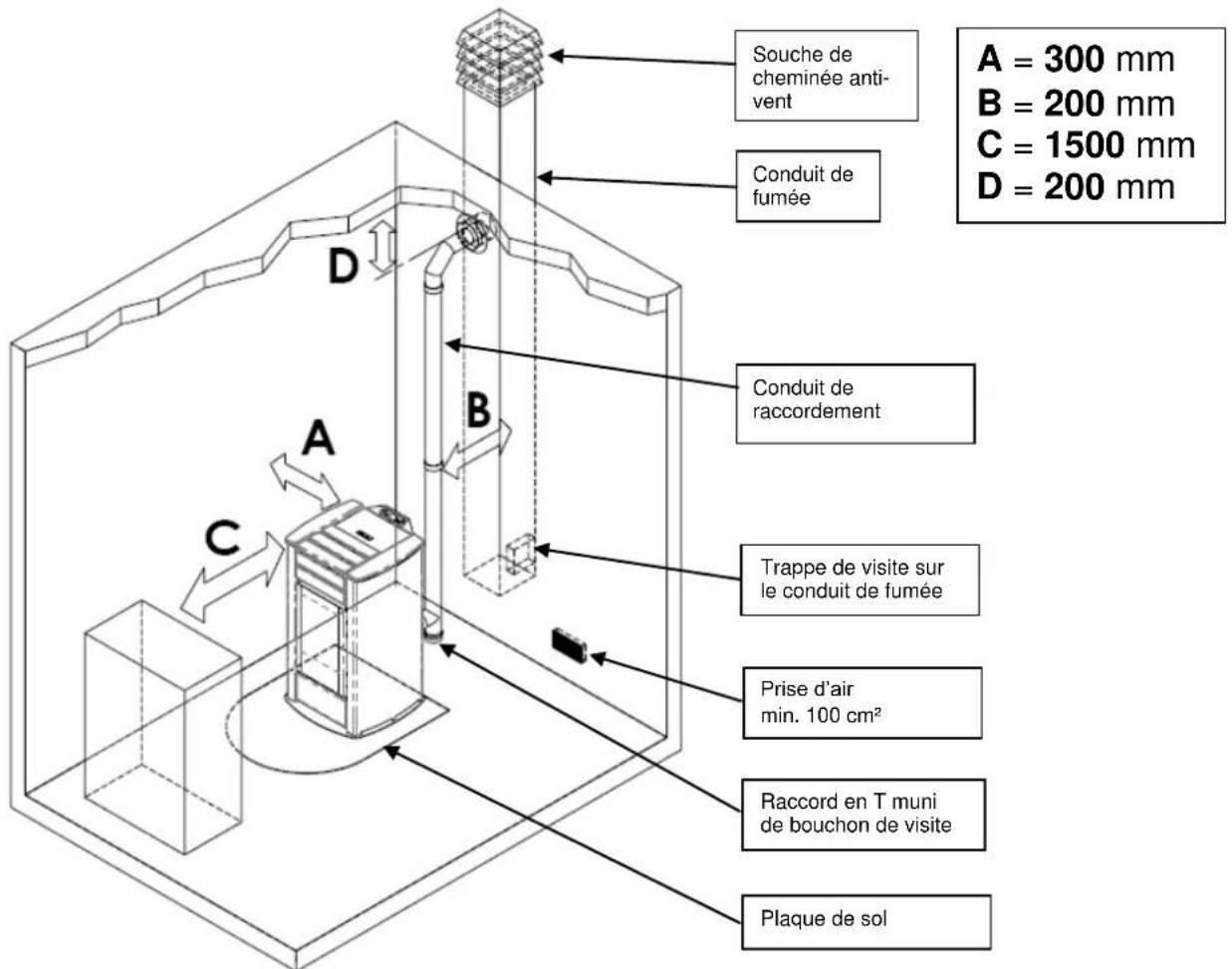 Souche de cheminée anti-vent

A = 300 mm
B = 200 mm
C = 1500 mm
D = 200 mm

Conduit de fumée

D

Conduit de raccordement

B

A

C

Trappe de visite sur le conduit de fumée

Prise d'air min. 100 cm²

Raccord en T muni de bouchon de visite

Plaque de sol