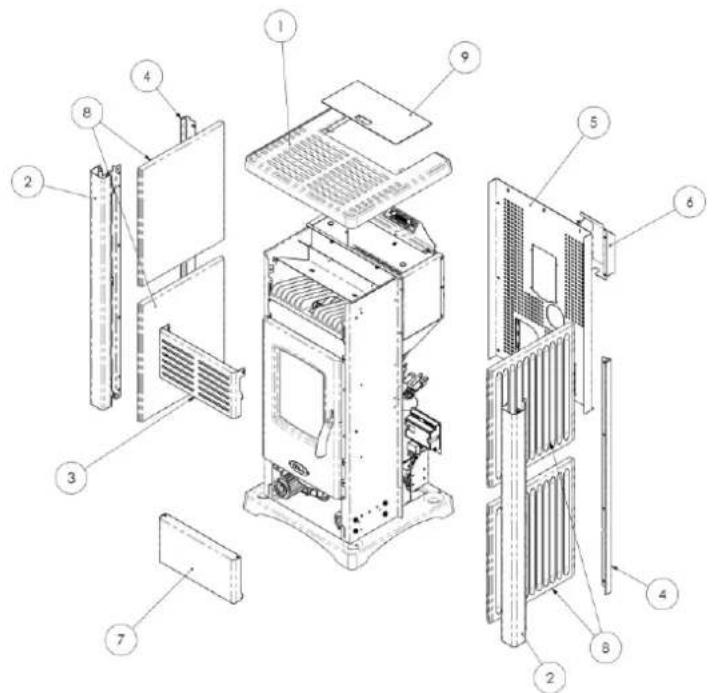 1
9
4
8
5
2
6
3
7
4
8
2