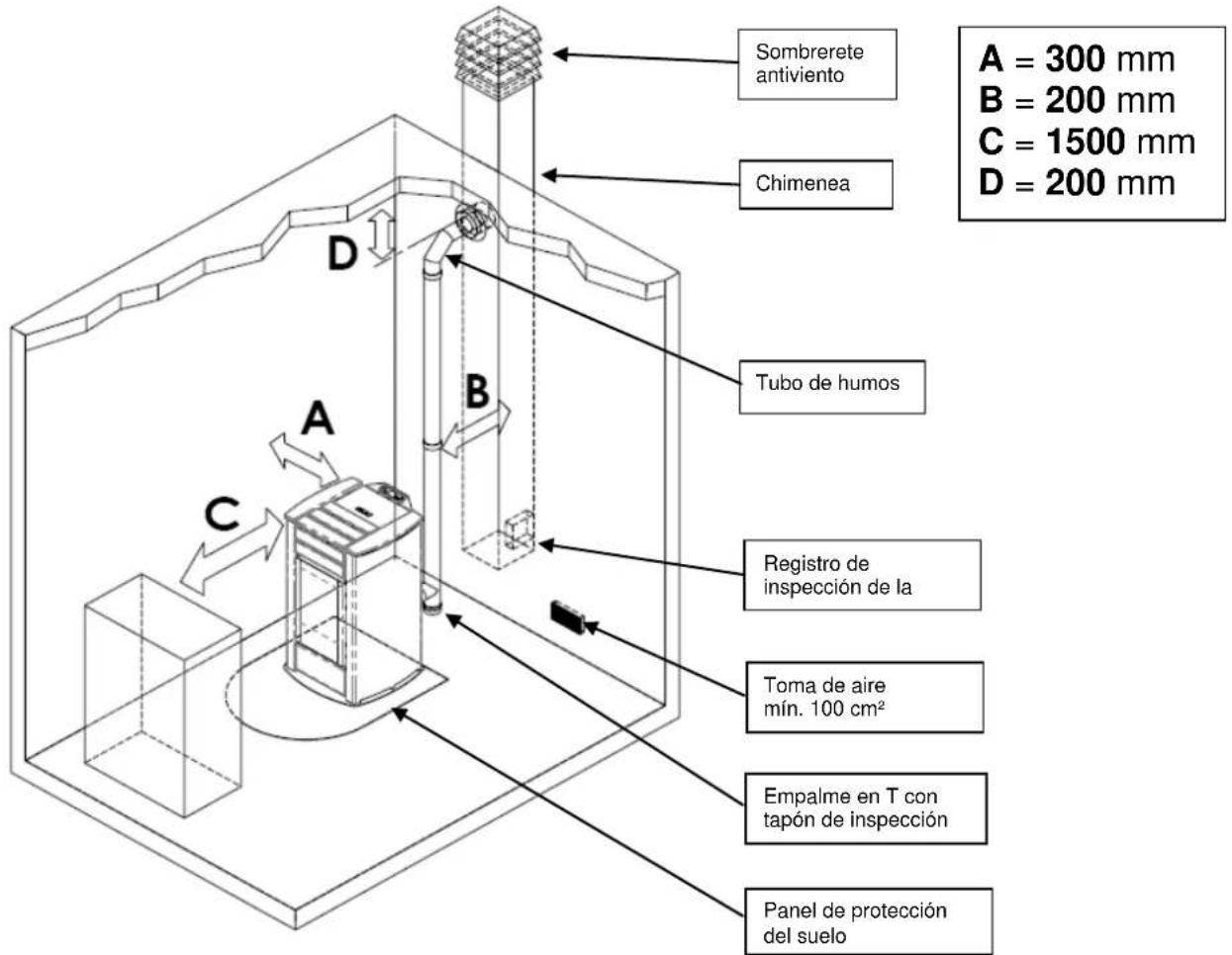 Sombrerete antiviento

A = 300 mm
B = 200 mm
C = 1500 mm
D = 200 mm

Chimenea

D

Tubo de humos

B

A

C

Registro de inspección de la

Toma de aire mín. 100 cm²

Empalme en T con tapón de inspección

Panel de protección del suelo