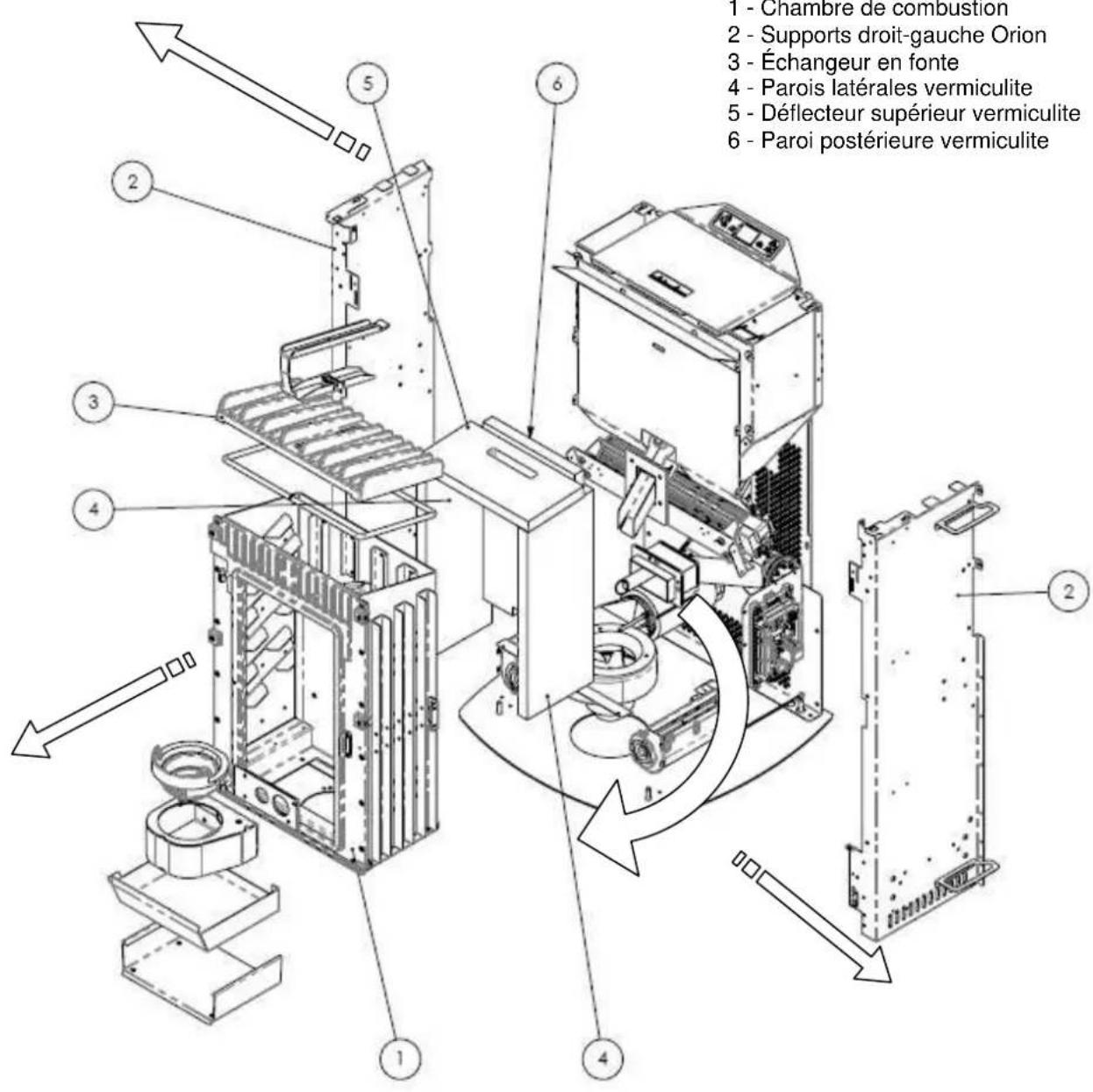 1 - Chambre de combustion
2 - Supports droit-gauche Orion
3 - Échangeur en fonte
4 - Parois latérales vermiculite
5 - Déflecteur supérieur vermiculite
6 - Paroi postérieure vermiculite

5
6
2
3
4
2
1
4