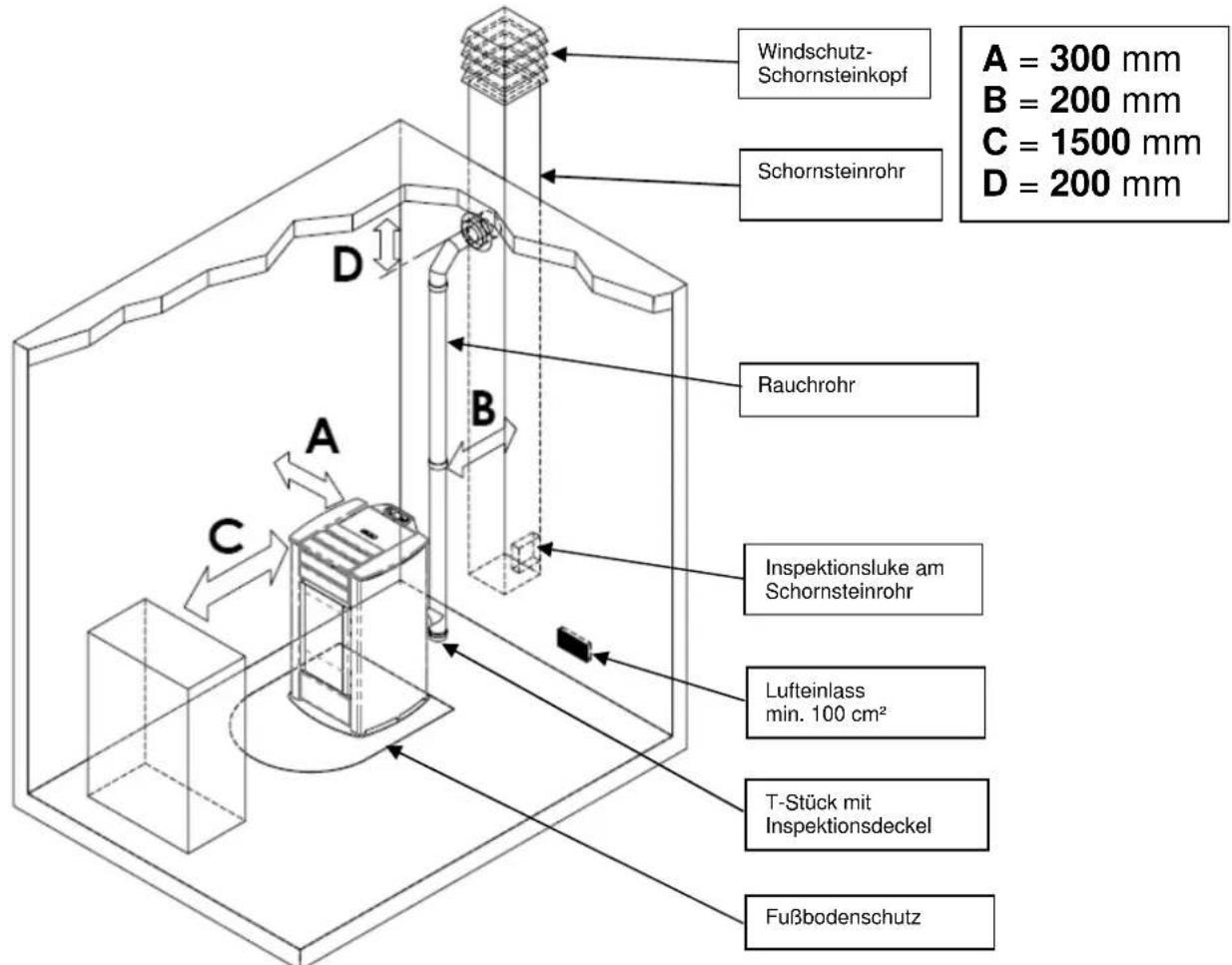 Windschutz-Schornsteinkopf

A = 300 mm
B = 200 mm
C = 1500 mm
D = 200 mm

Schornsteinrohr

D

Rauchrohr

B

A

C

Inspektionsluke am Schornsteinrohr

Lufteinlass min. 100 cm²

T-Stück mit Inspektionsdeckel

Fußbodenschutz