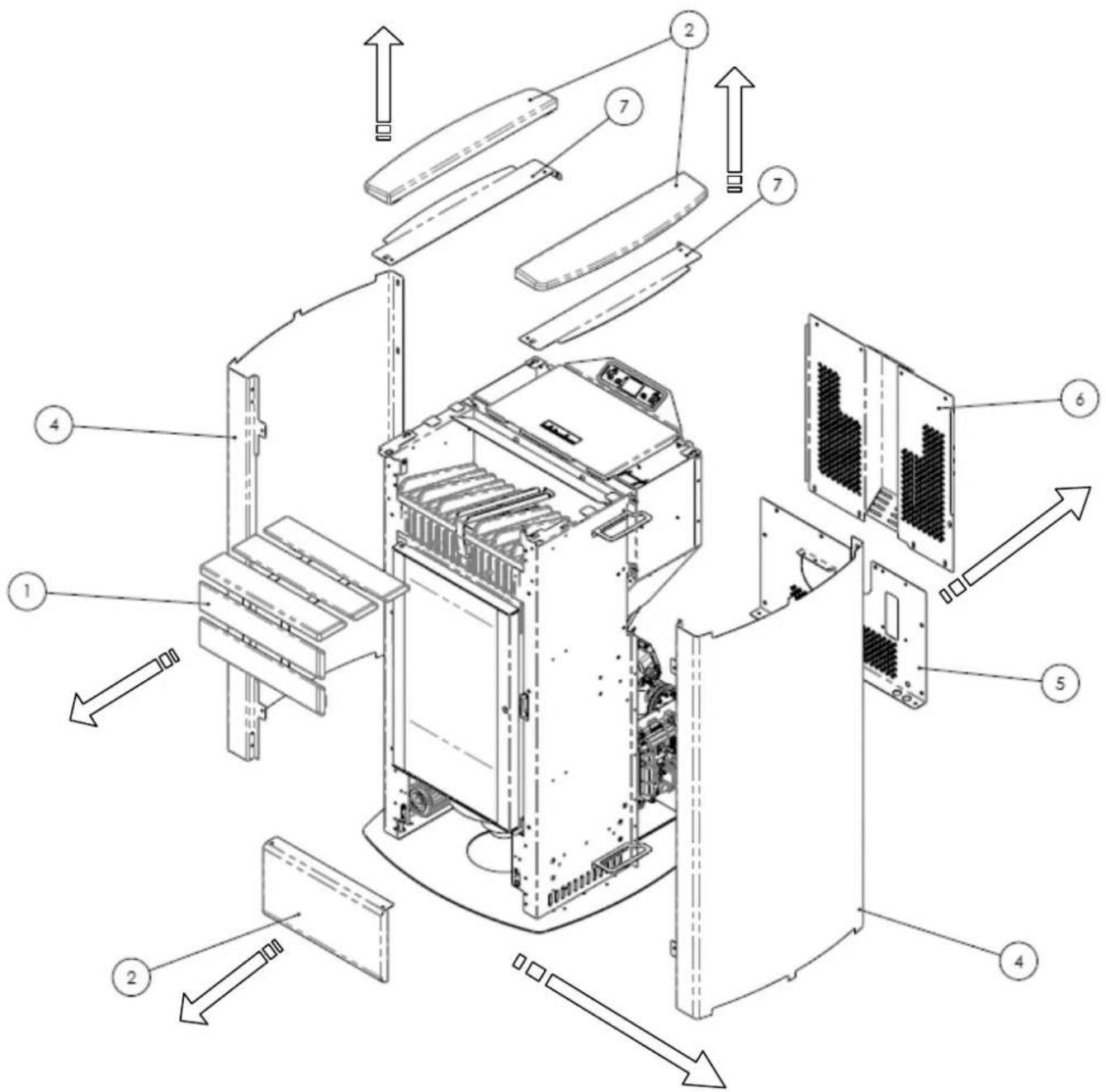 2
7
2
7
4
6
1
5
2
4