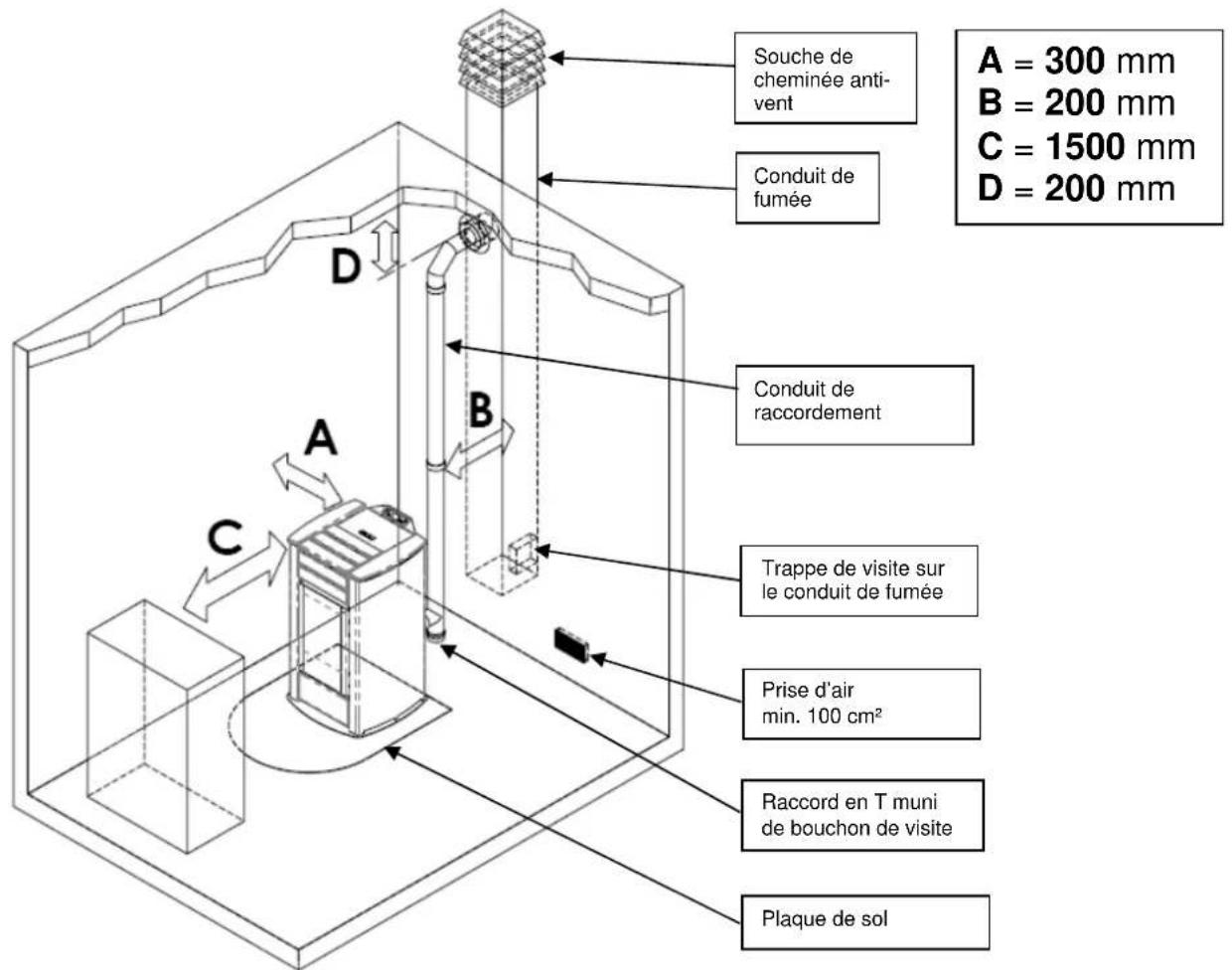 Souche de cheminée anti-vent

A = 300 mm
B = 200 mm
C = 1500 mm
D = 200 mm

Conduit de fumée

D

Conduit de raccordement

A

B

C

Trappe de visite sur le conduit de fumée

Prise d'air min. 100 cm²

Raccord en T muni de bouchon de visite

Plaque de sol