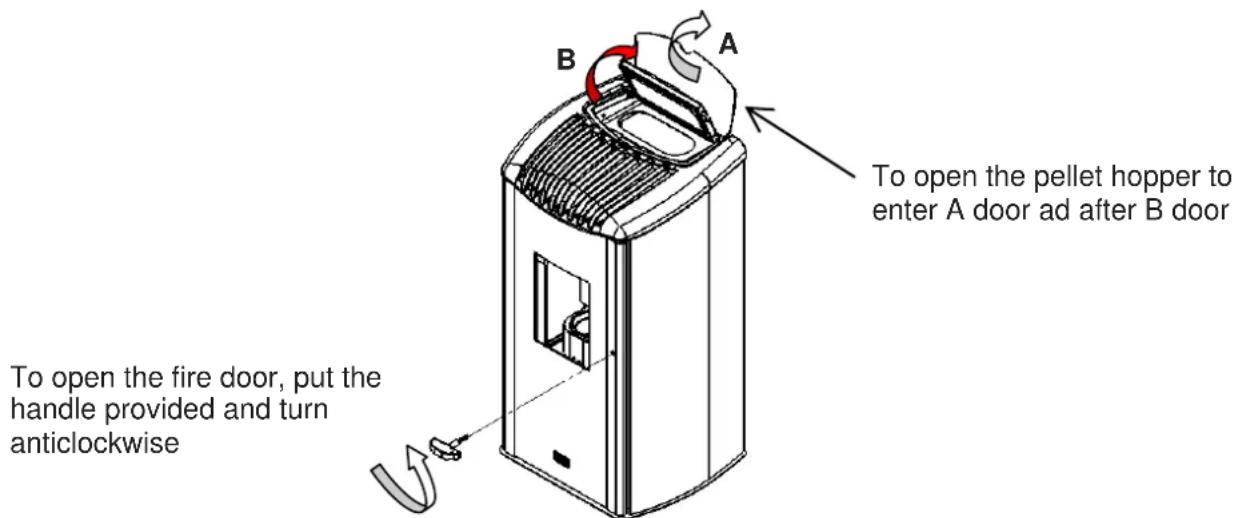 B

A

To open the pellet hopper to enter A door ad after B door

To open the fire door, put the handle provided and turn anticlockwise