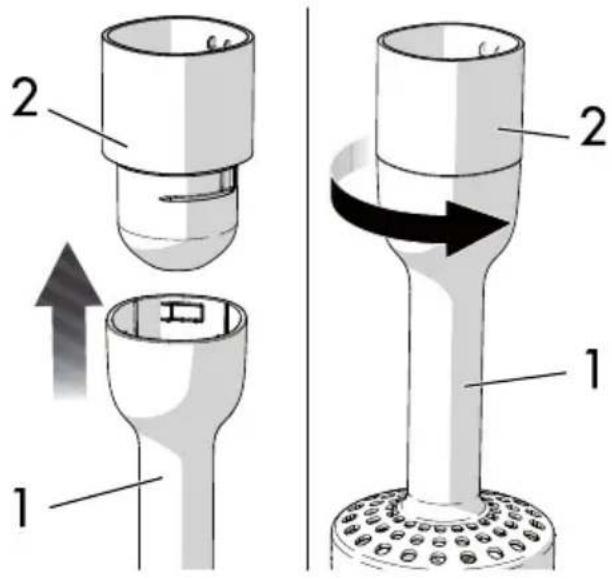 2
1
2
1