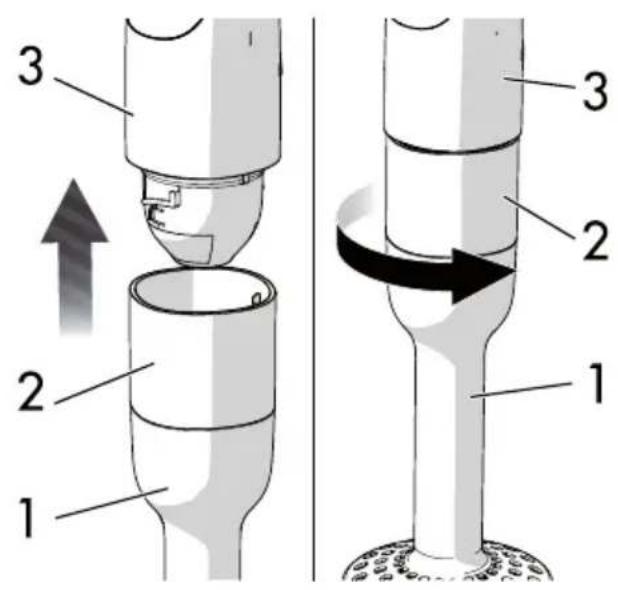 3
2
1
3
2
1