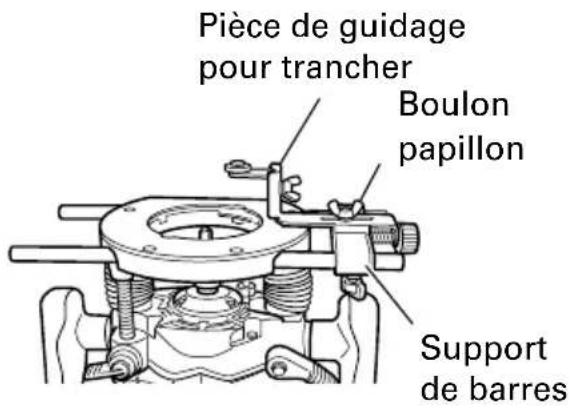 Pièce de guidage pour trancher

Boulon papillon

Support de barres