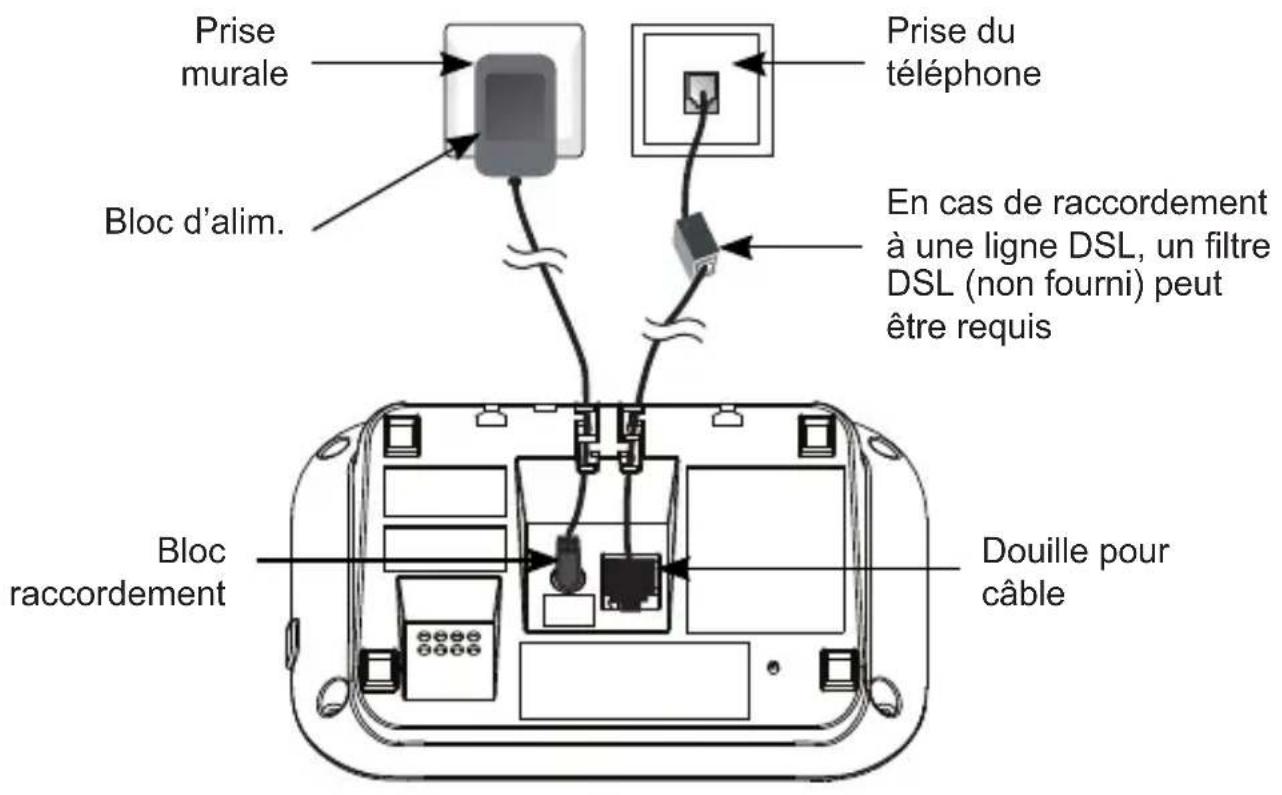 Prise murale

Prise du téléphone

Bloc d'alim.

En cas de raccordement à une ligne DSL, un filtre DSL (non fourni) peut être requis

Bloc raccordement

Douille pour câble