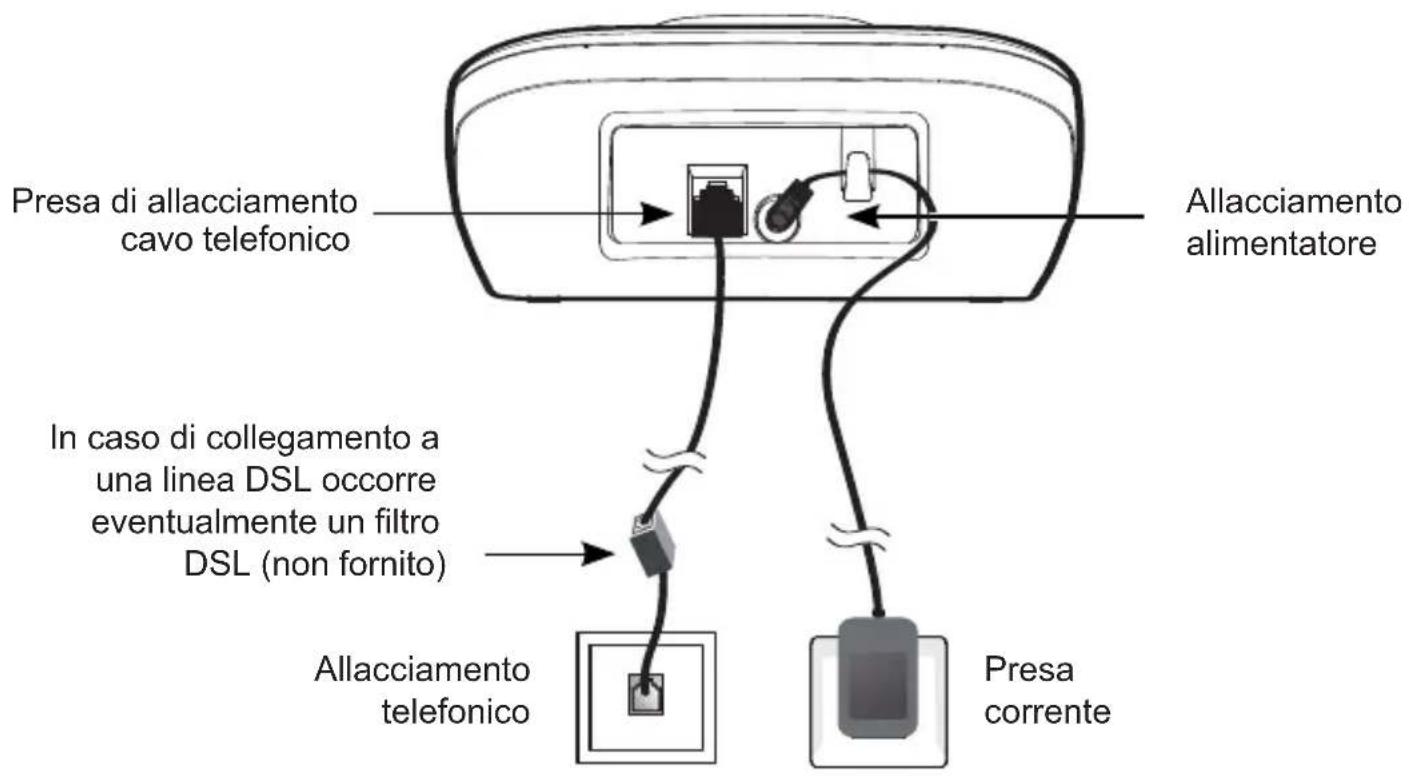 Presa di allacciamento cavo telefonico

Allacciamento alimentatore

In caso di collegamento a una linea DSL occorre eventualmente un filtro DSL (non fornito)

Allacciamento telefonico

Presa corrente