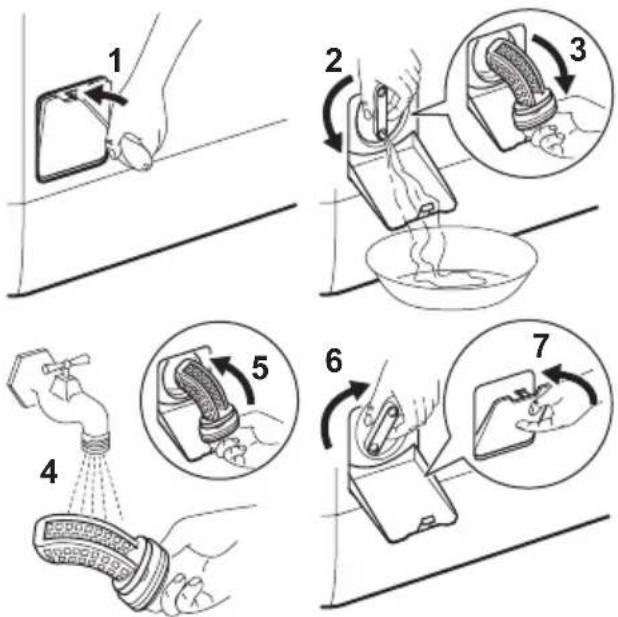 1
2
3
4
5
6
7