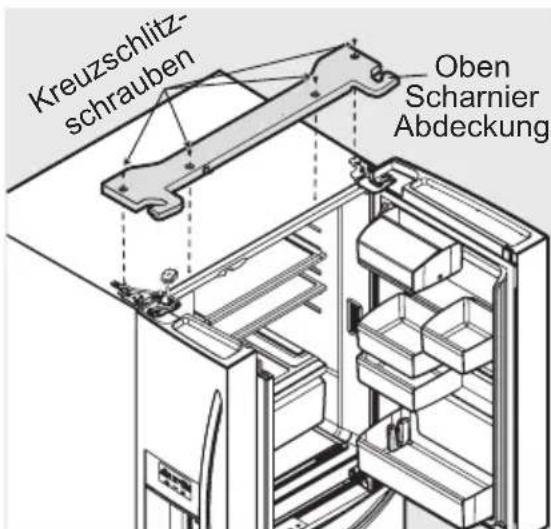 Kreuzschlitzschrauben

Oben Scharnier Abdeckung