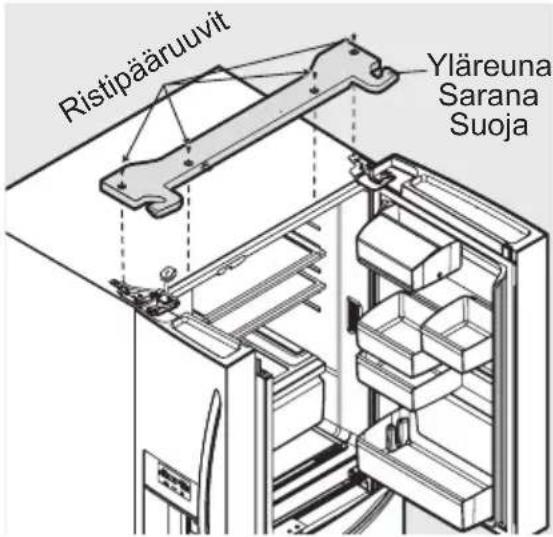 Ristipääruuvit

Yläreuna
Sarana
Suoja