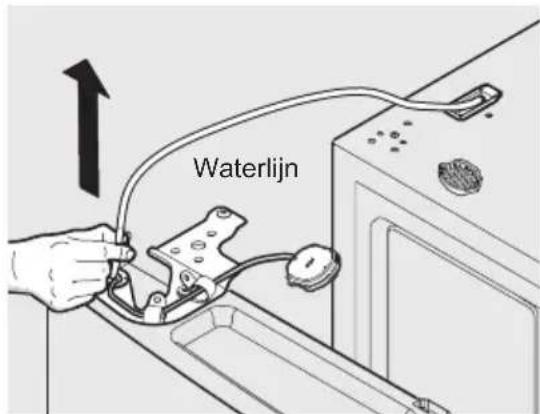 Waterlijn