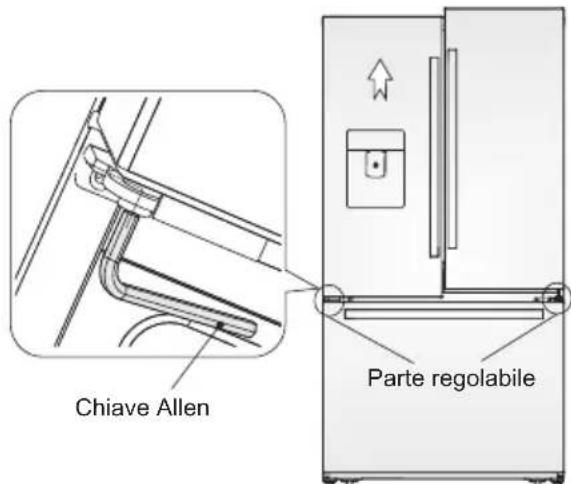 Parte regolabile

Chiave Allen