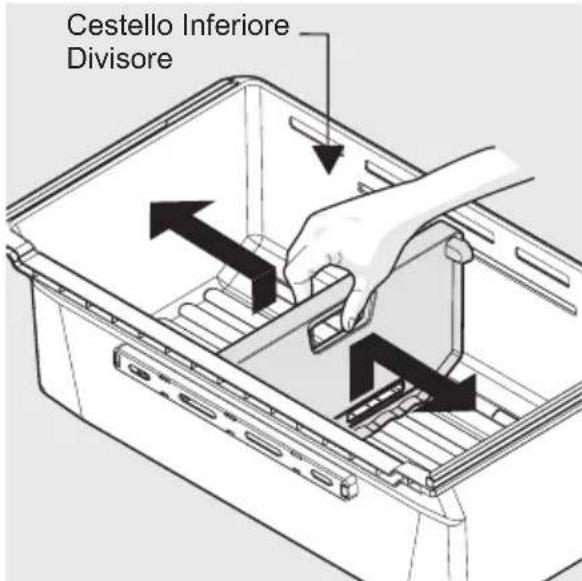 Cestello Inferiore
Divisore