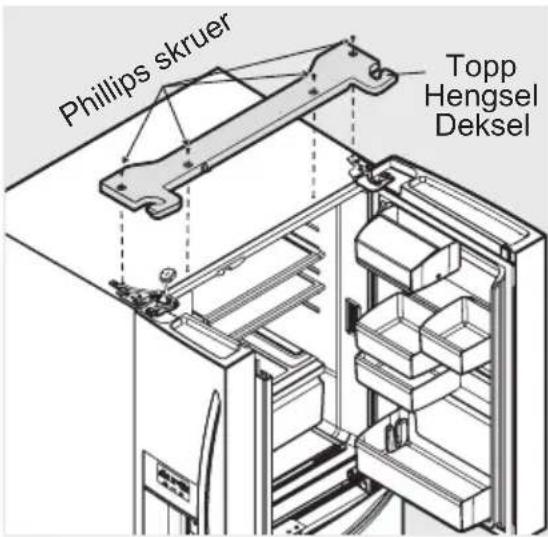 Phillips skruer

Topp
Hengsel
Deksel