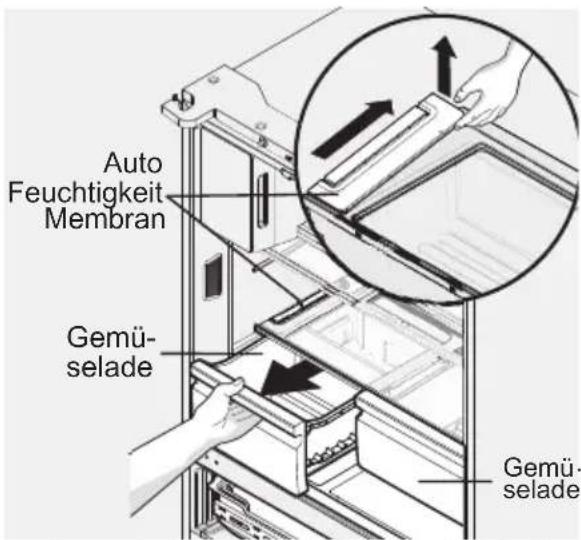 Auto
Feuchtigkeit
Membran

Gemüselade

Gemüselade