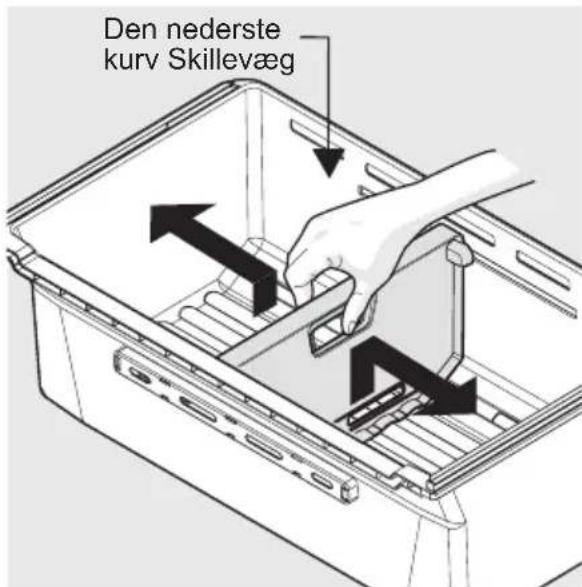 Den nederste kurv Skillevæg