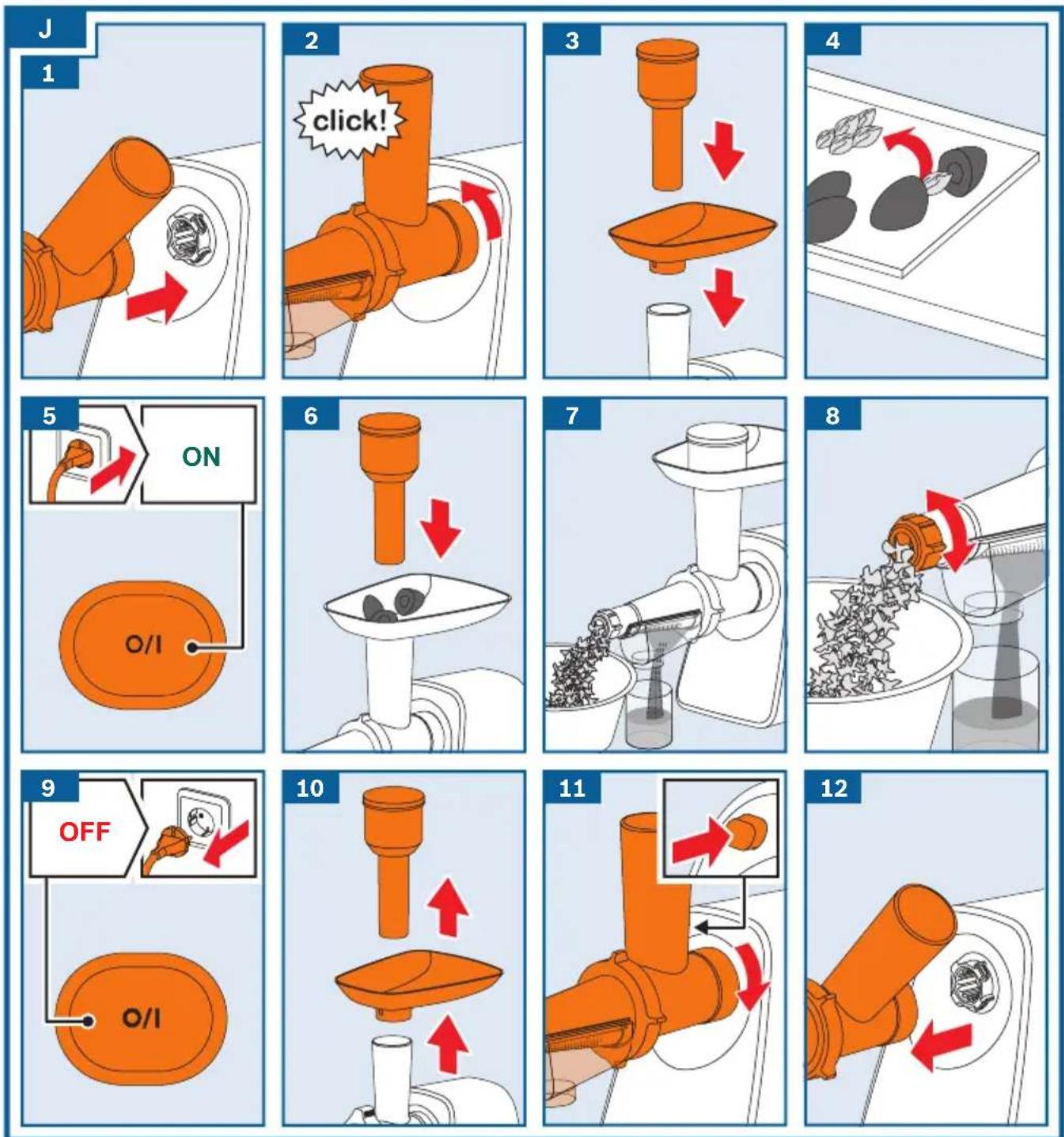 J

1

2

click!

3

4

5

ON

O/I

6

7

8

9

OFF

O/I

10

11

12