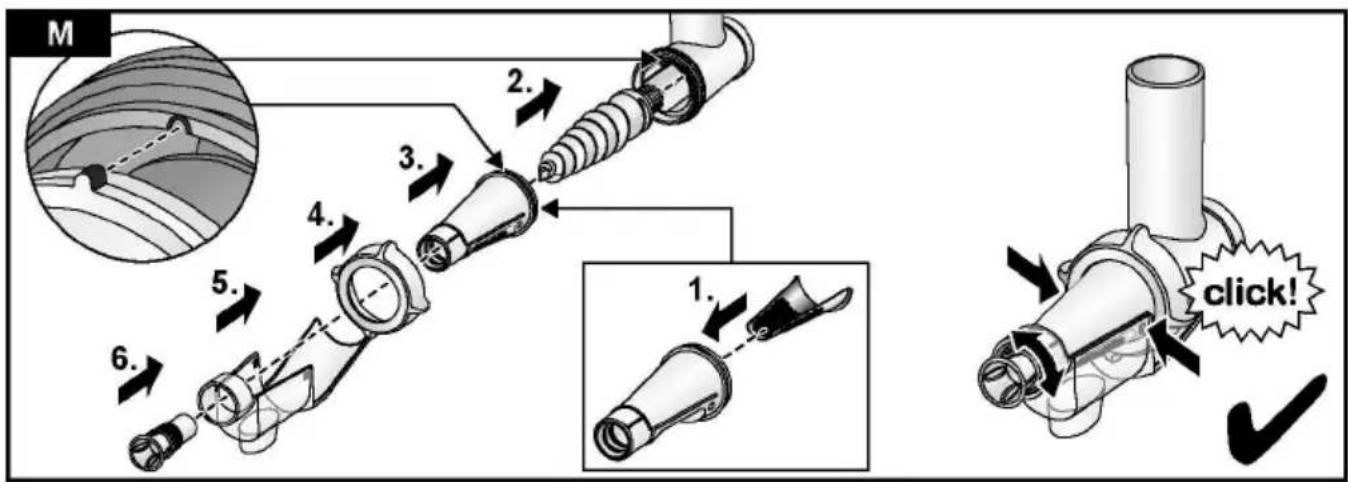 M

2.

3.

4.

5.

6.

1.

click!